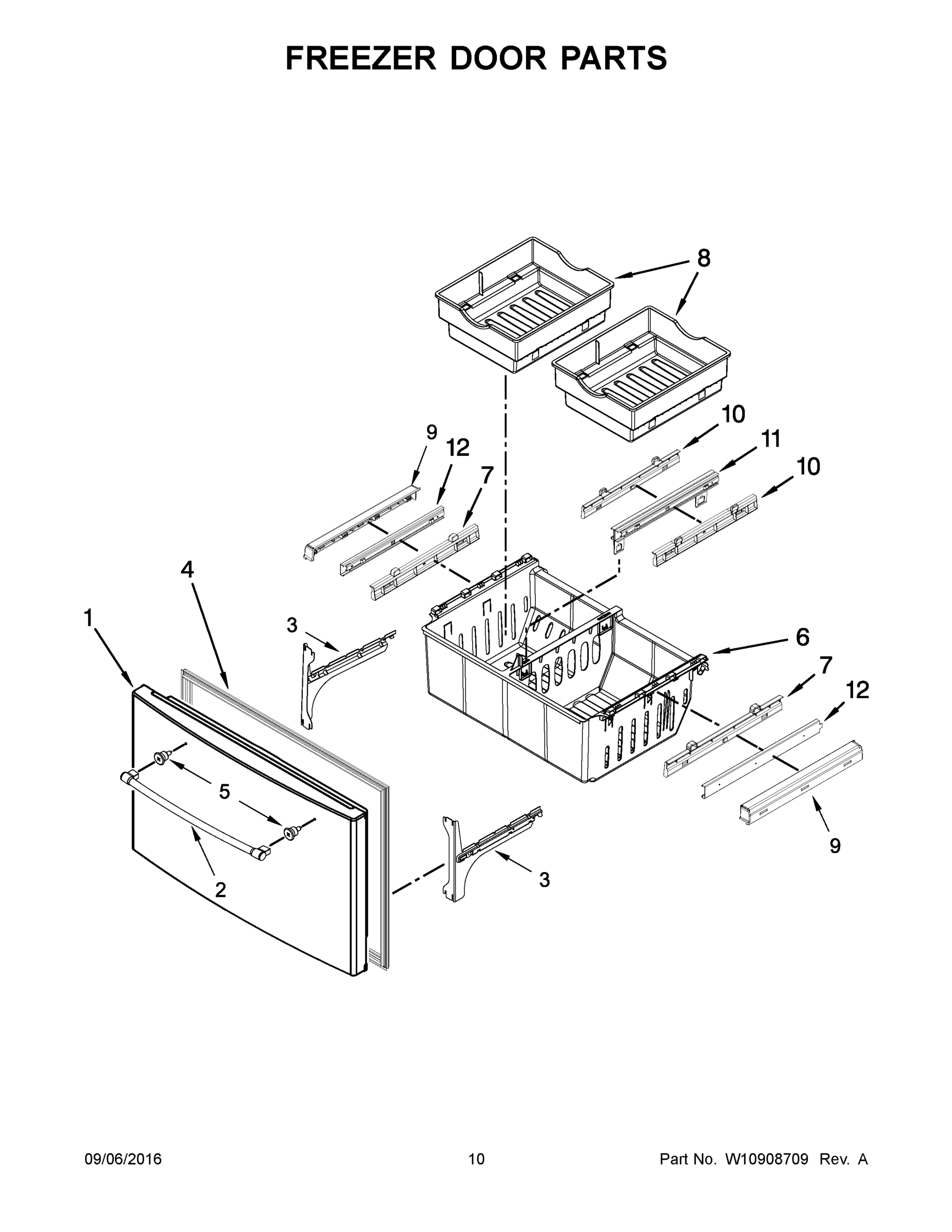 FREEZER DOOR PARTS

8

10

9

12

11

7

10

4

1

3

6

7

12

5

9

2

3

09/06/2016

10

Part No. W10908709 Rev. A