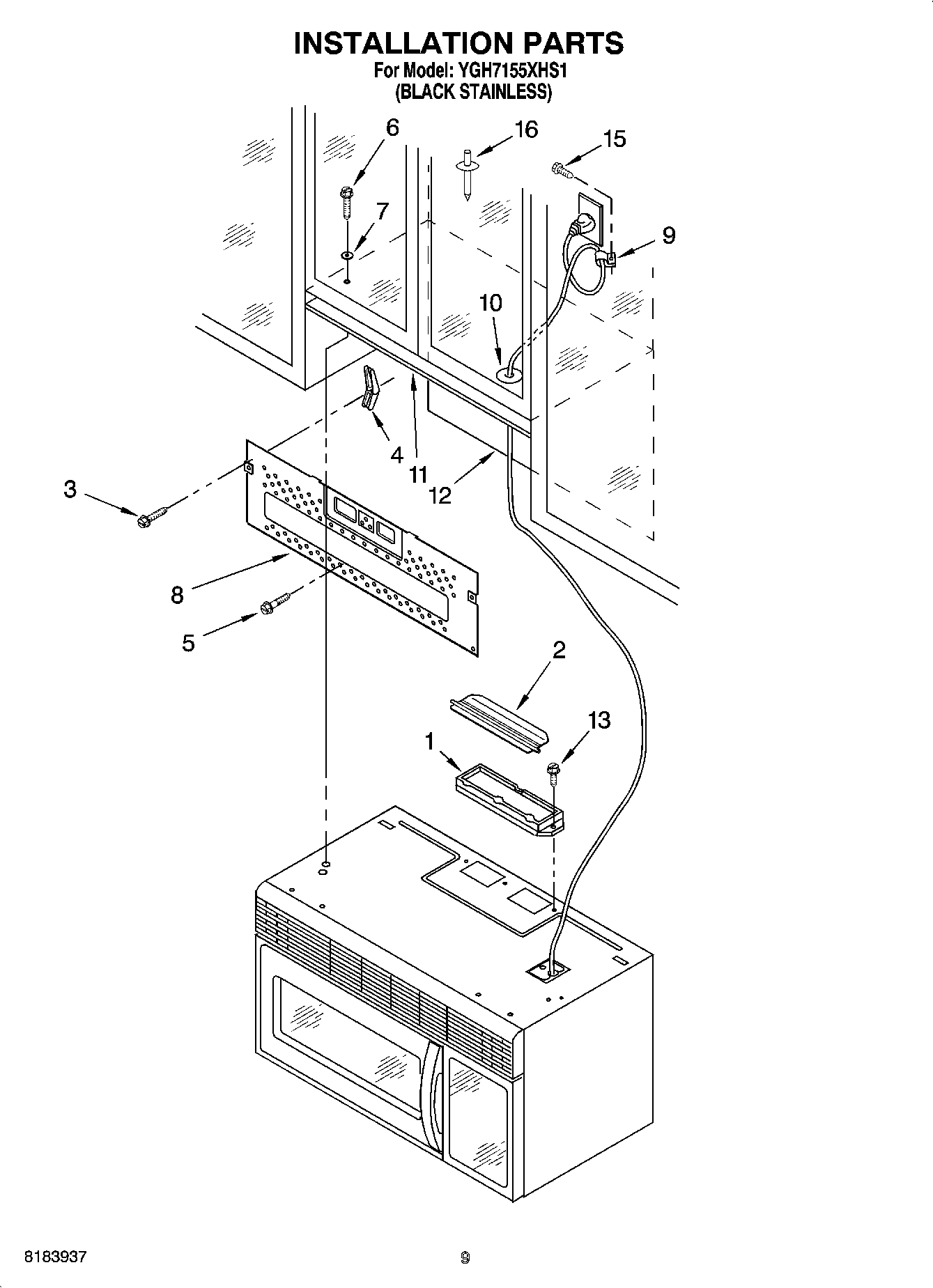 INSTALLATION PARTS
For Model: YGH7155XHS1
(BLACK STAINLESS)

6
16
15
7
9
10
4
11
12
3
8
5
2
13
1

8183937

9