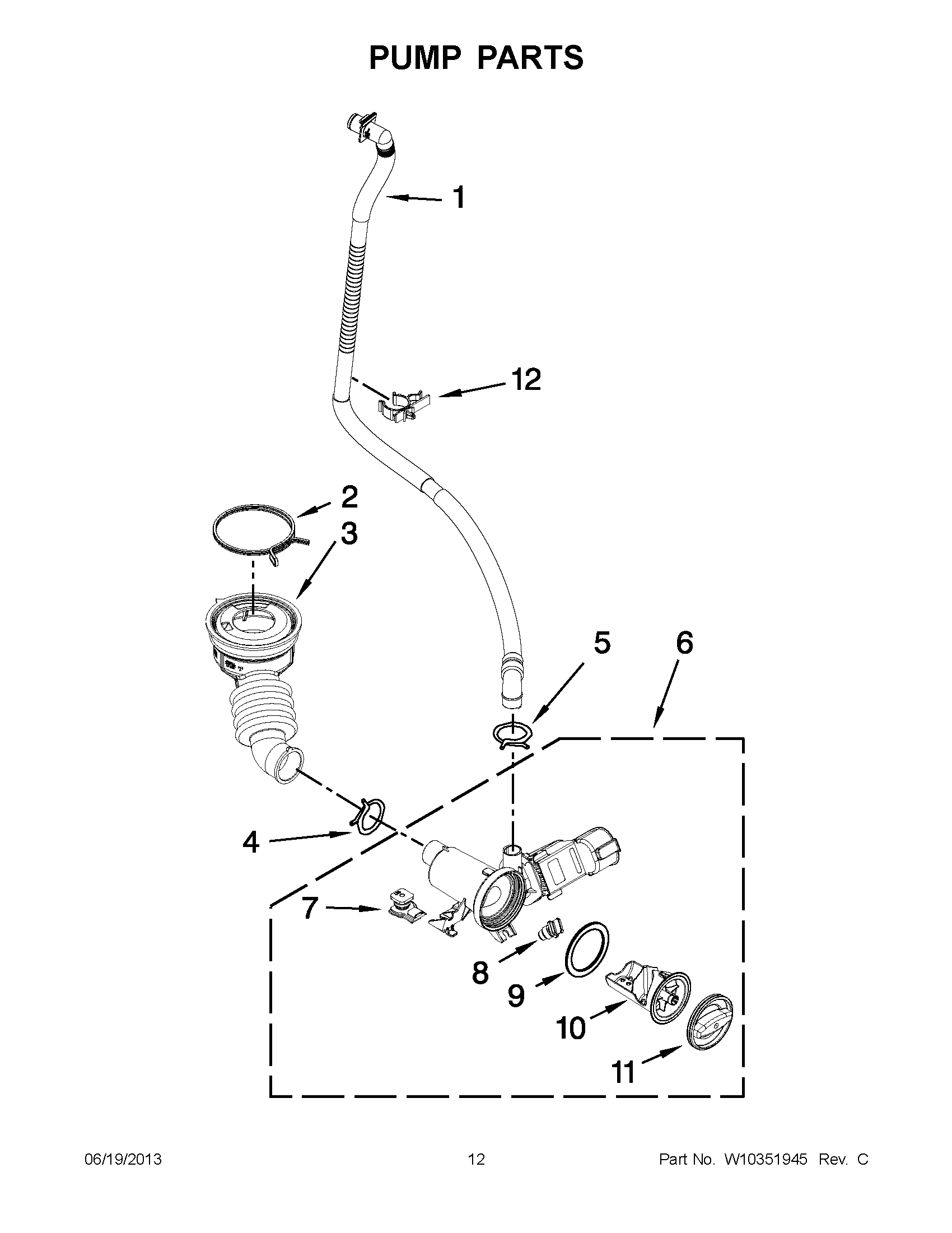 PUMP PARTS

1

12

2

3

5

6

4

7

8

9

10

11

06/19/2013

12

Part No. W10351945 Rev. C