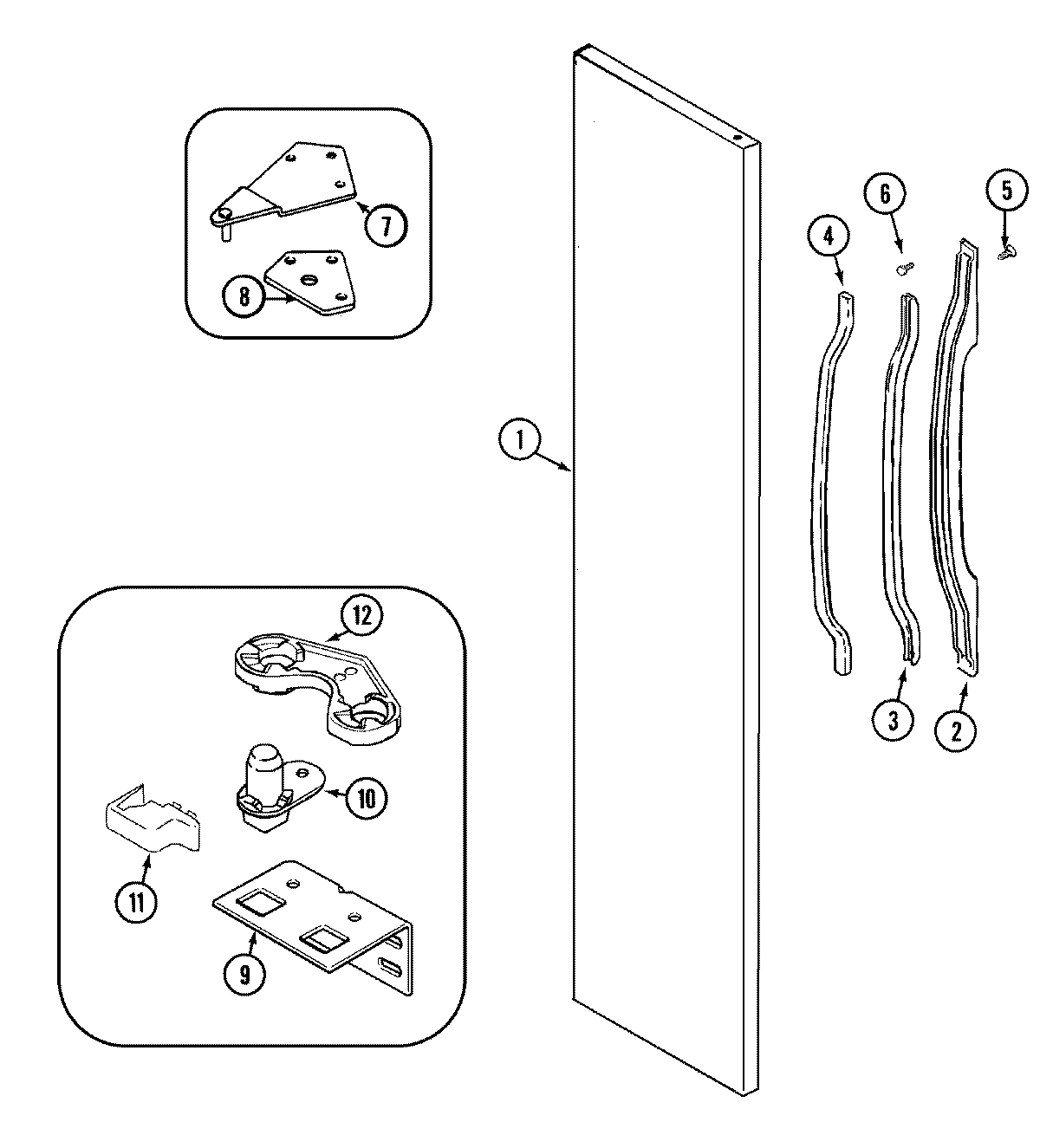 7
8
6
5
4
1
12
10
11
9
3
2