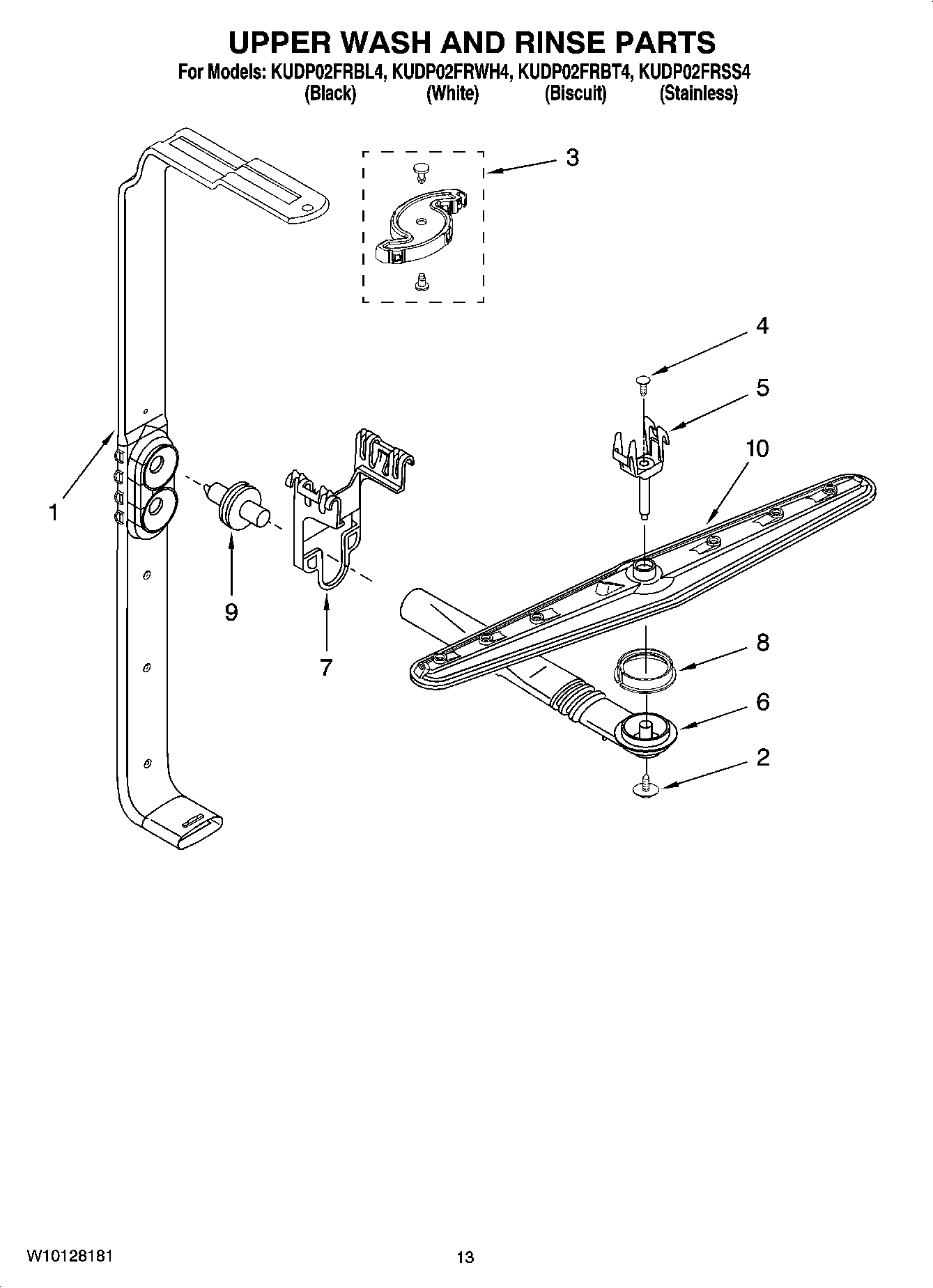 UPPER WASH AND RINSE PARTS

For Models: KUDP02FRBL4, KUDP02FRWH4, KUDP02FRBT4, KUDP02FRSS4
(Black) (White) (Biscuit) (Stainless)

3

4

5

10

1

9

7

8

6

2

W10128181

13