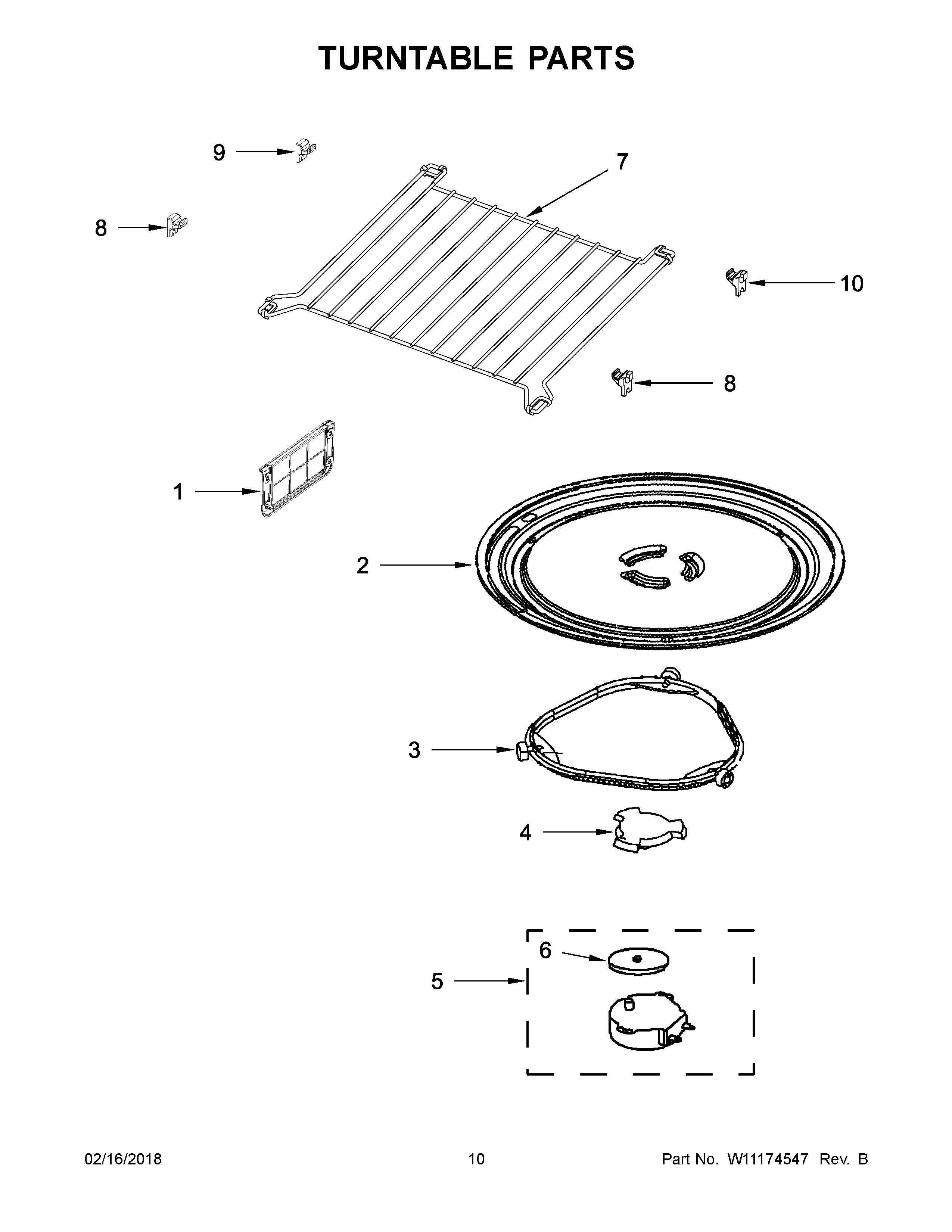 TURNTABLE PARTS

9

7

8

10

8

1

2

3

4

6

5

02/16/2018

10

Part No. W11174547 Rev. B