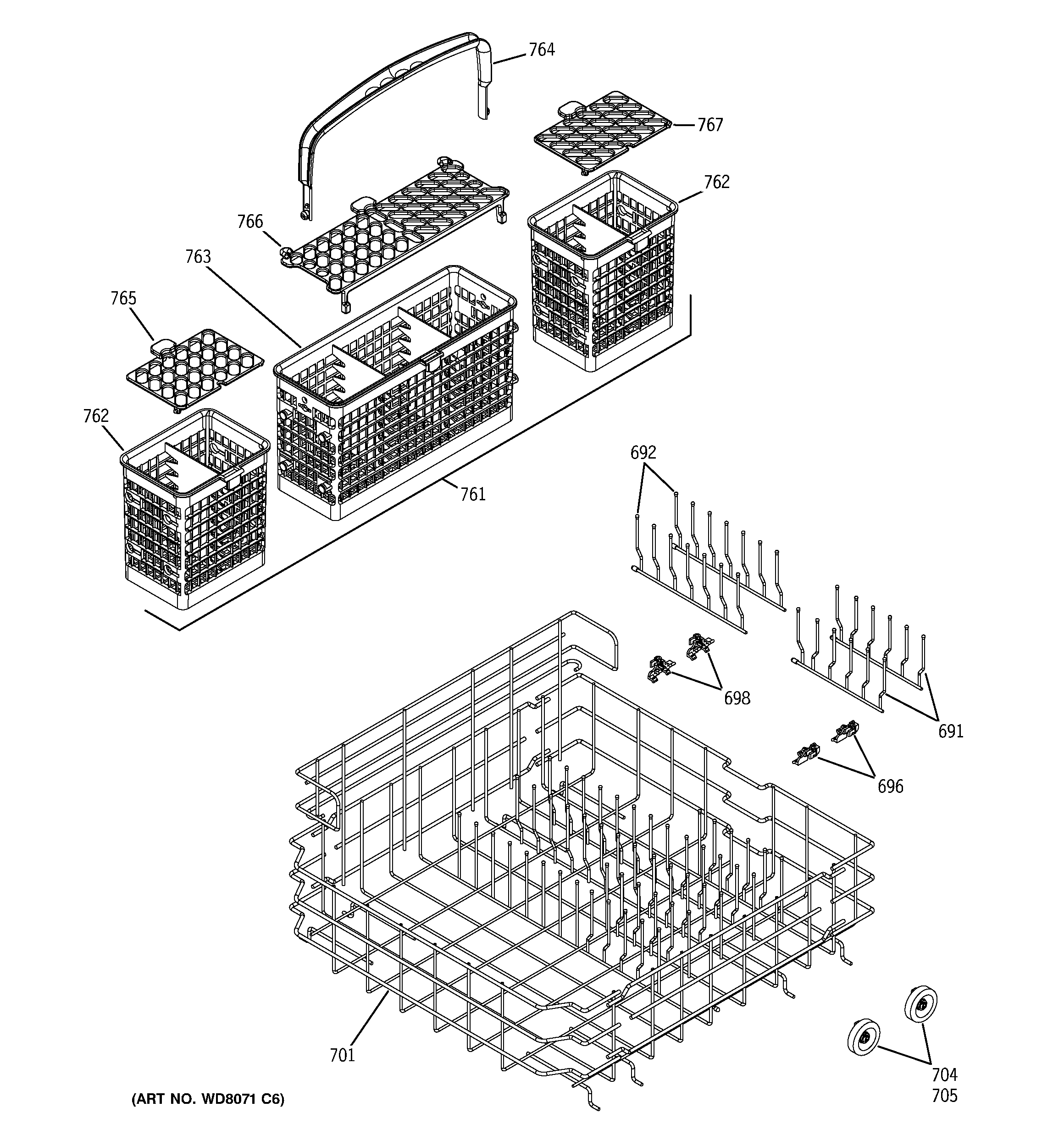 764

767

762

766

763

765

762

761

692

698

691

696

701

704
705

(ART NO. WD8071 C6)