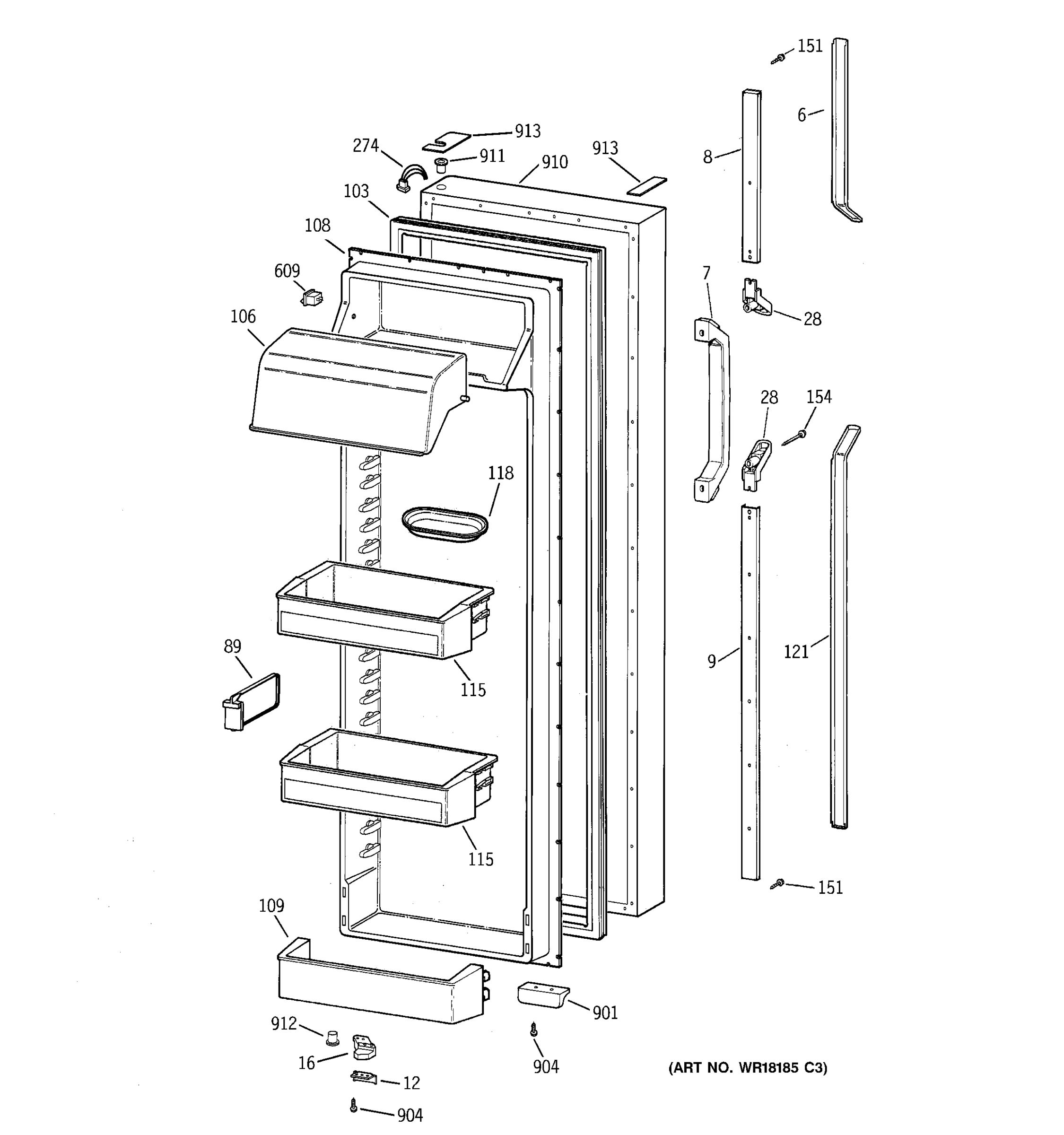 151
6
913
274
911
910
913
8
103
108
609
7
28
106
28
154
118
89
115
9
121
115
151
109
901
912
16
904
12
904
(ART NO. WR18185 C3)