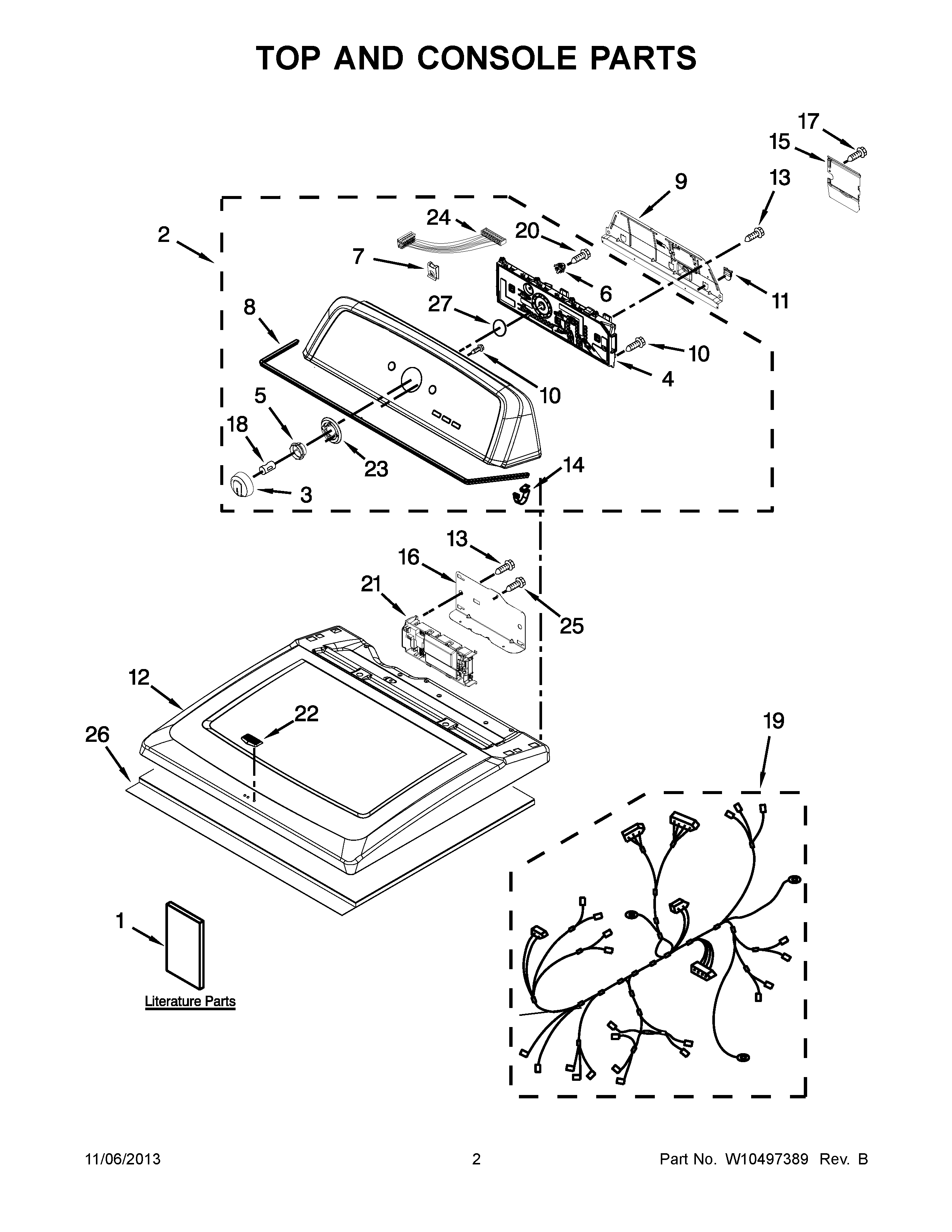 TOP AND CONSOLE PARTS

17
15
9
13
2
24
20
7
6
11
8
27
10
4
10
5
18
23
14
3
13
16
21
25
12
22
26
19
1
Literature Parts

11/06/2013
2
Part No. W10497389 Rev. B