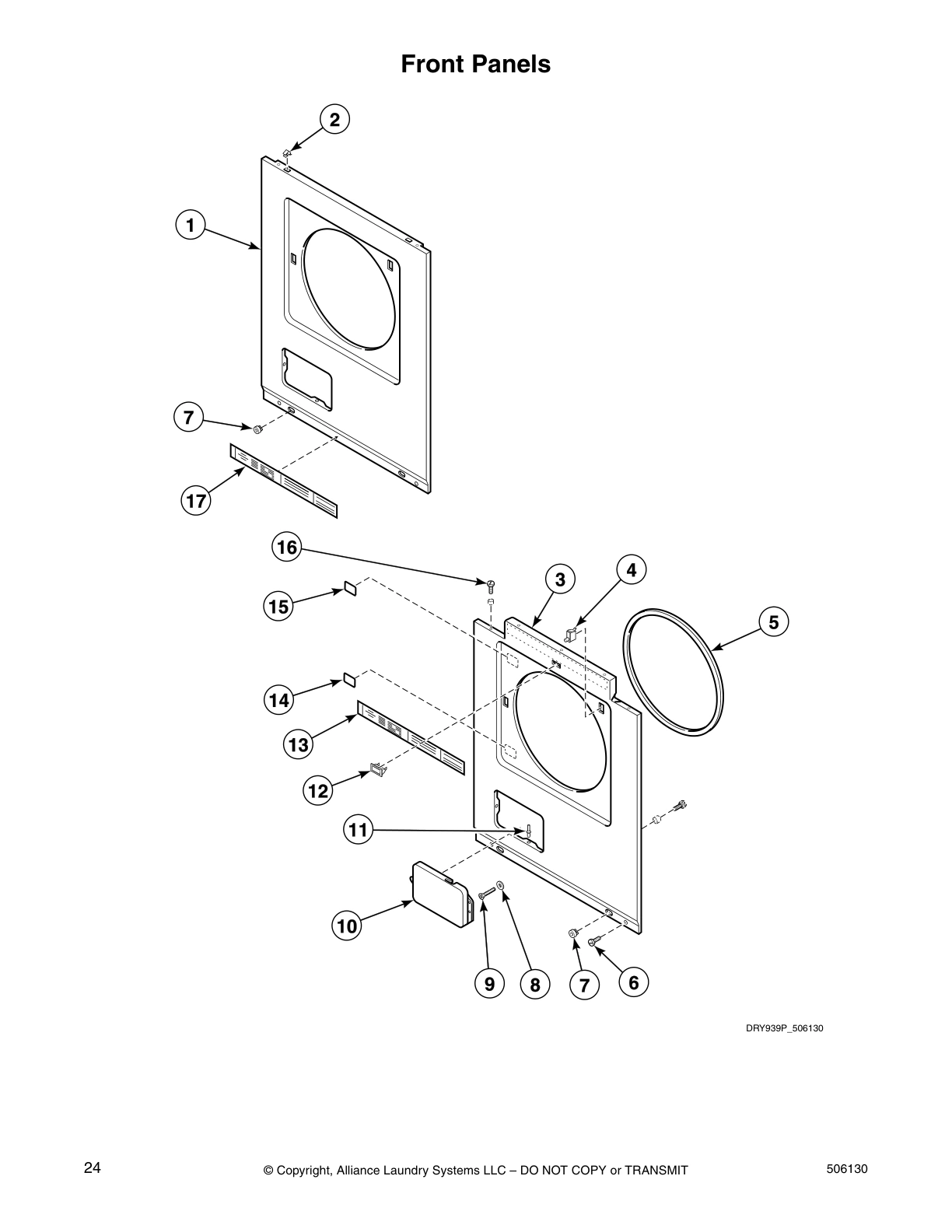 Front Panels

2
1
7
17
16
3
4
5
15
14
13
12
11
10
9
8
7
6

DRY939P_506130

24

© Copyright, Alliance Laundry Systems LLC – DO NOT COPY or TRANSMIT

506130