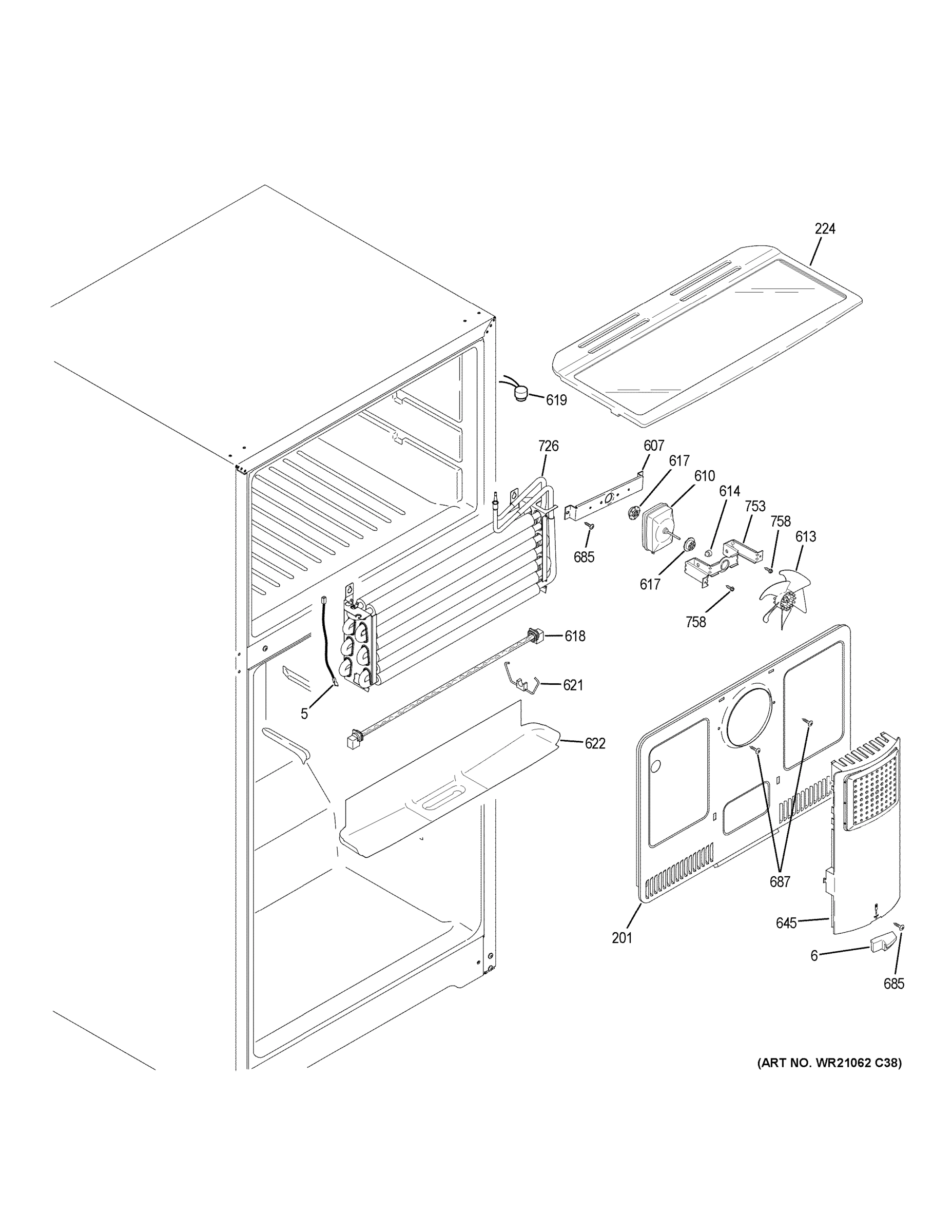 224

619

726

607

617

610

614

753

758

613

685

617

758

618

621

5

622

687

201

645

6

685

(ART NO. WR21062 C38)