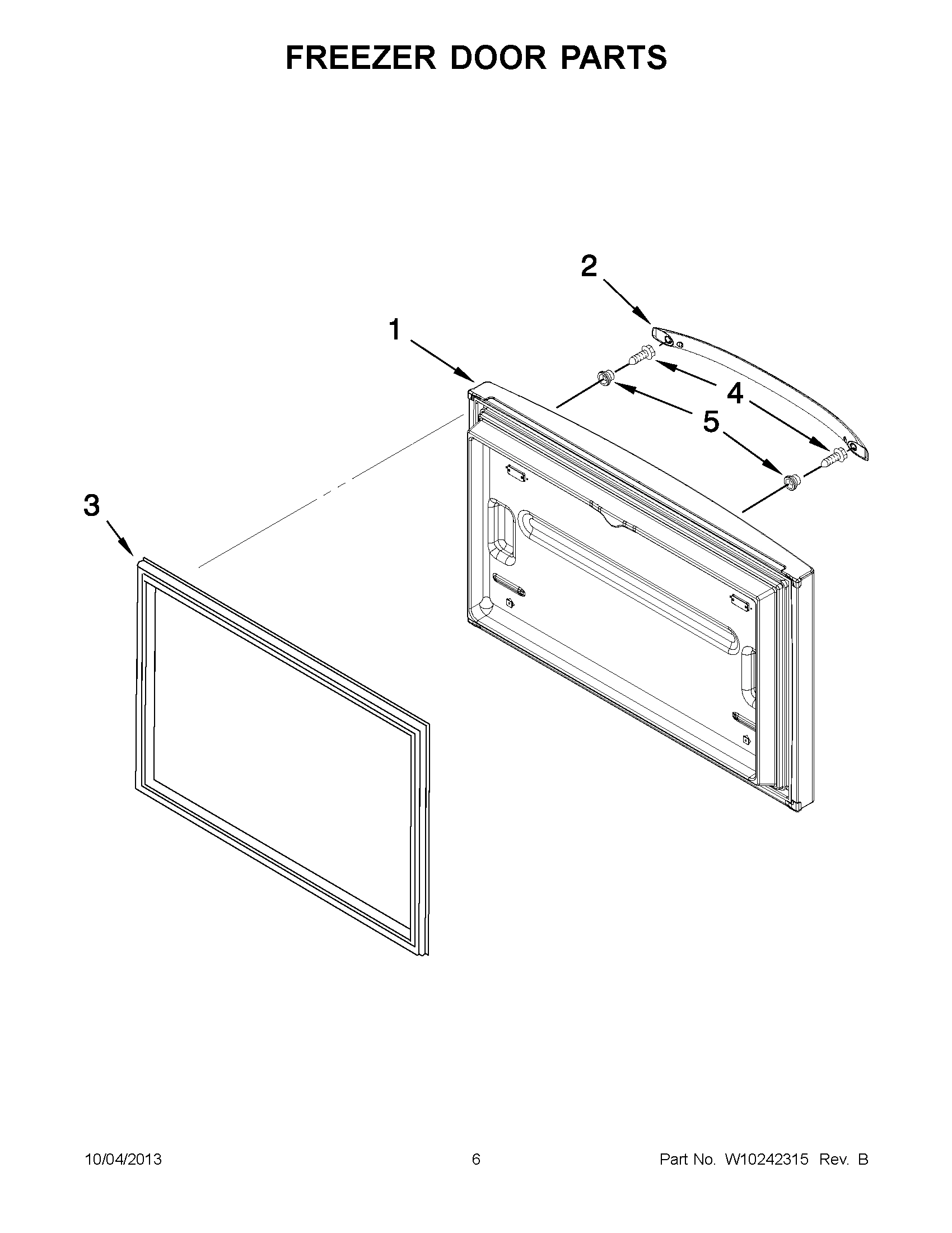 FREEZER DOOR PARTS

2

1

4

5

3

10/04/2013

6

Part No. W10242315 Rev. B