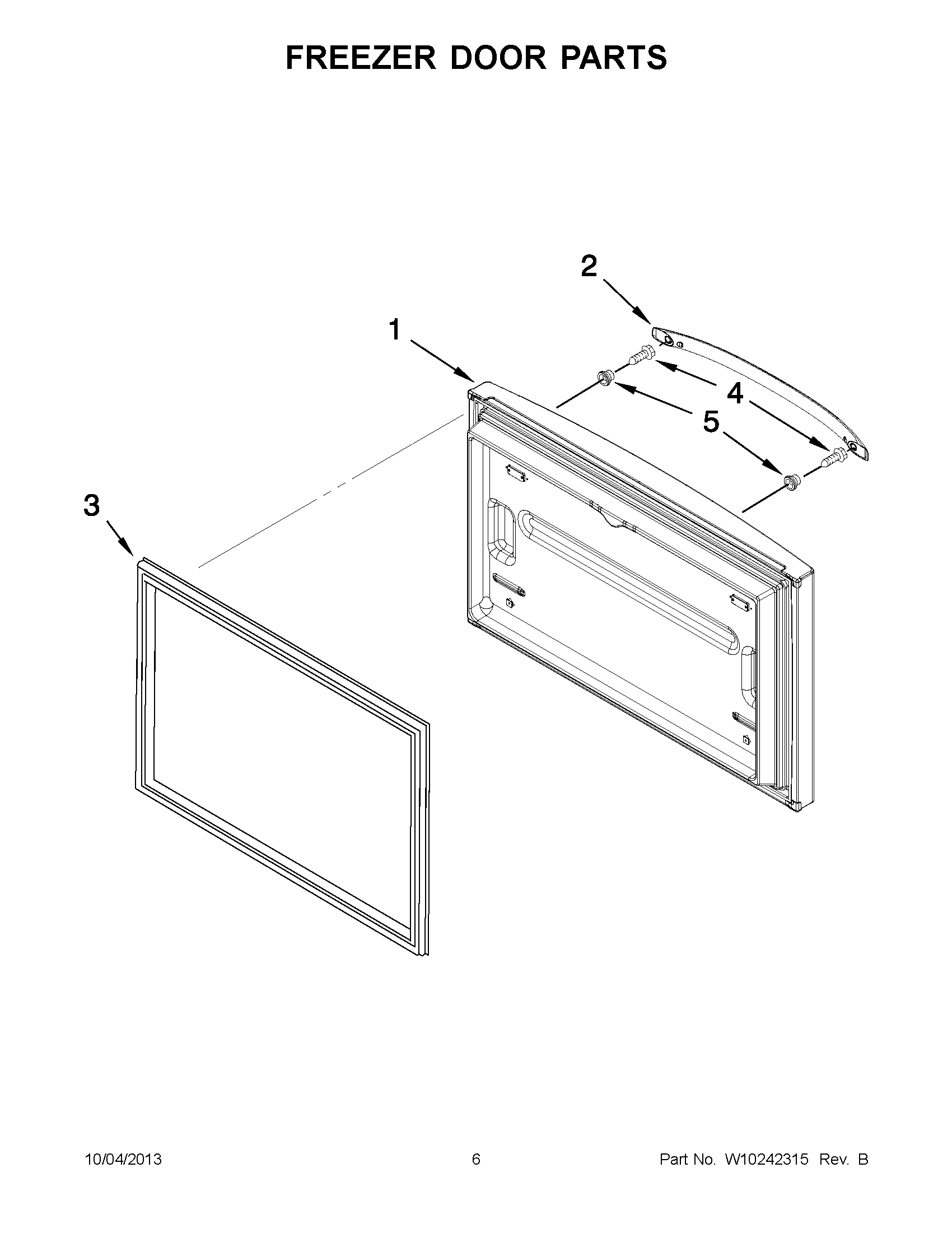 FREEZER DOOR PARTS

2

1

4

5

3

10/04/2013

6

Part No. W10242315 Rev. B