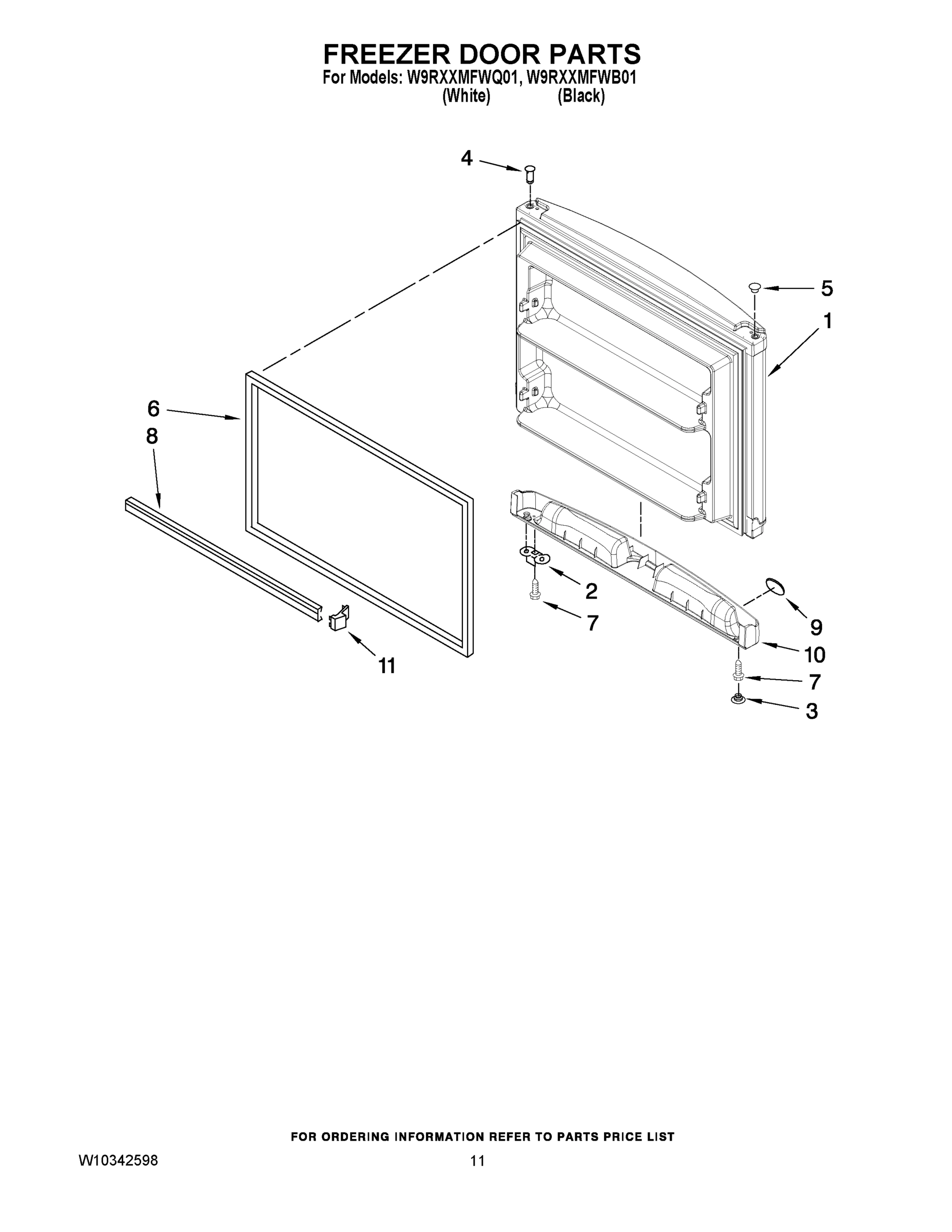 FREEZER DOOR PARTS
For Models: W9RXXMFWQ01, W9RXXMFWB01
(White) (Black)

4
5
1
6
8
2
7
9
10
11
7
3

FOR ORDERING INFORMATION REFER TO PARTS PRICE LIST

W10342598

11