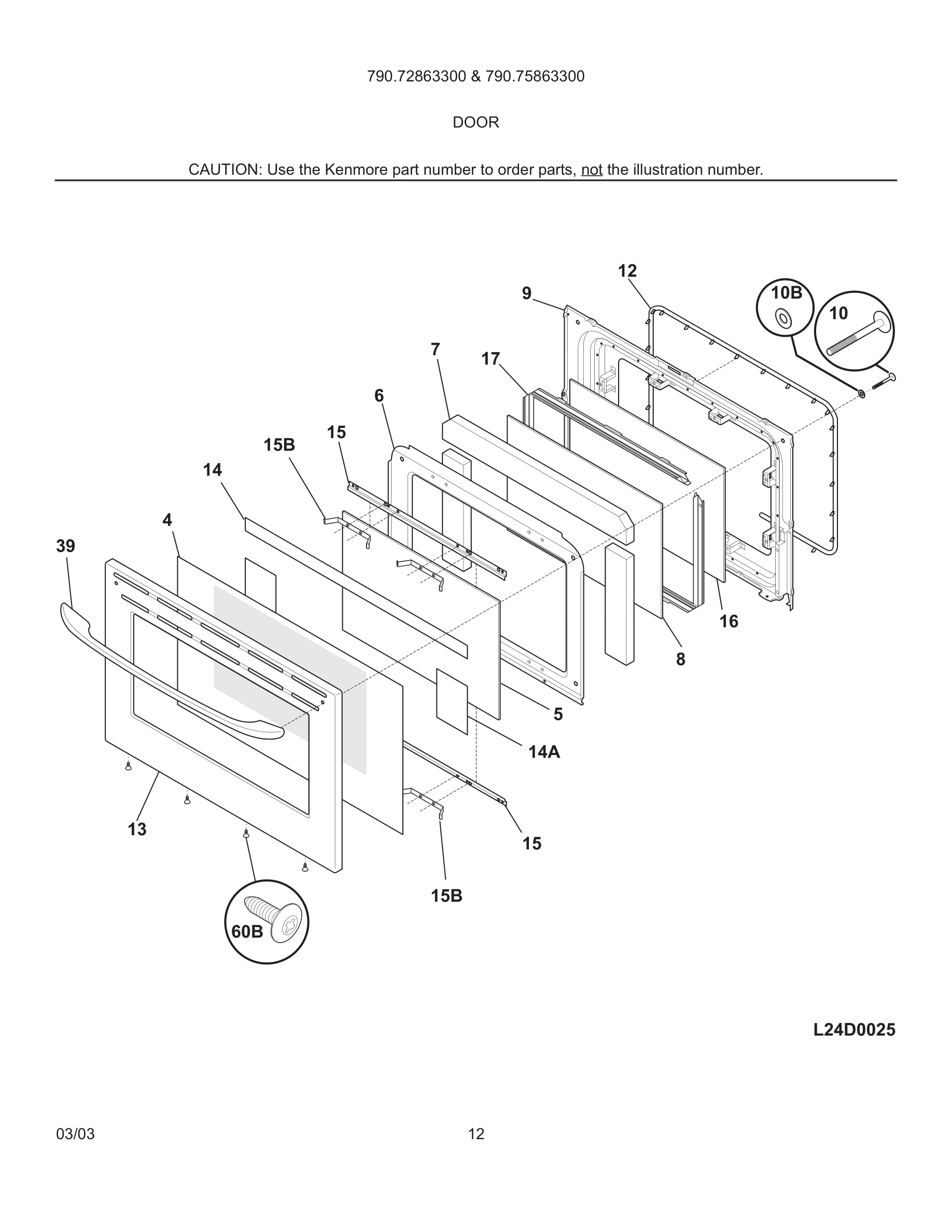 790.72863300 & 790.75863300

DOOR

CAUTION: Use the Kenmore part number to order parts, not the illustration number.

12
9
10B
10
7
17
6
15
15B
14
4
39
16
8
5
14A
13
15
15B
60B

L24D0025

03/03

12