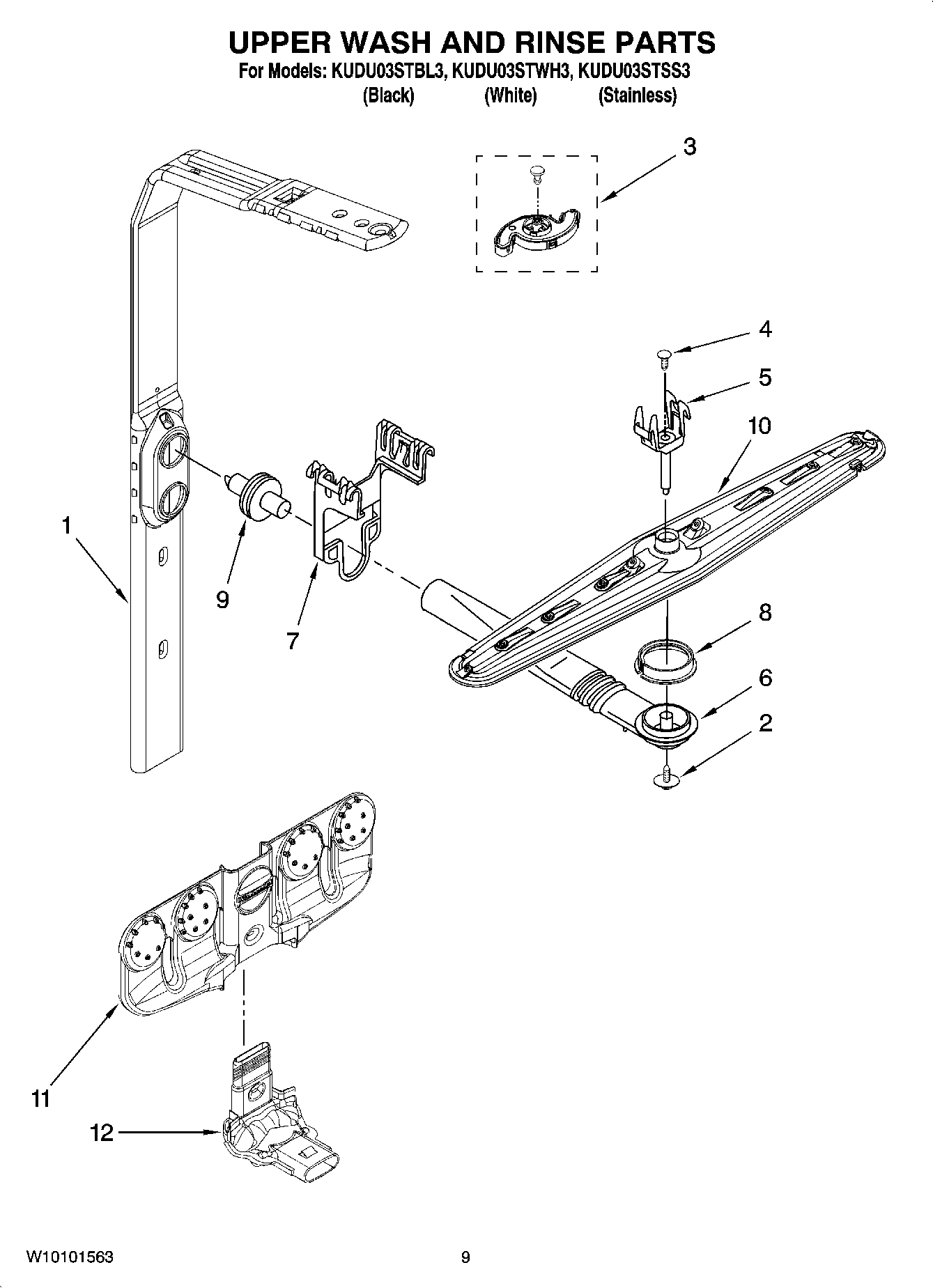 UPPER WASH AND RINSE PARTS

For Models: KUDU03STBL3, KUDU03STWH3, KUDU03STSS3
(Black) (White) (Stainless)

3

4

5

10

1

9

7

8

6

2

11

12

W10101563

9