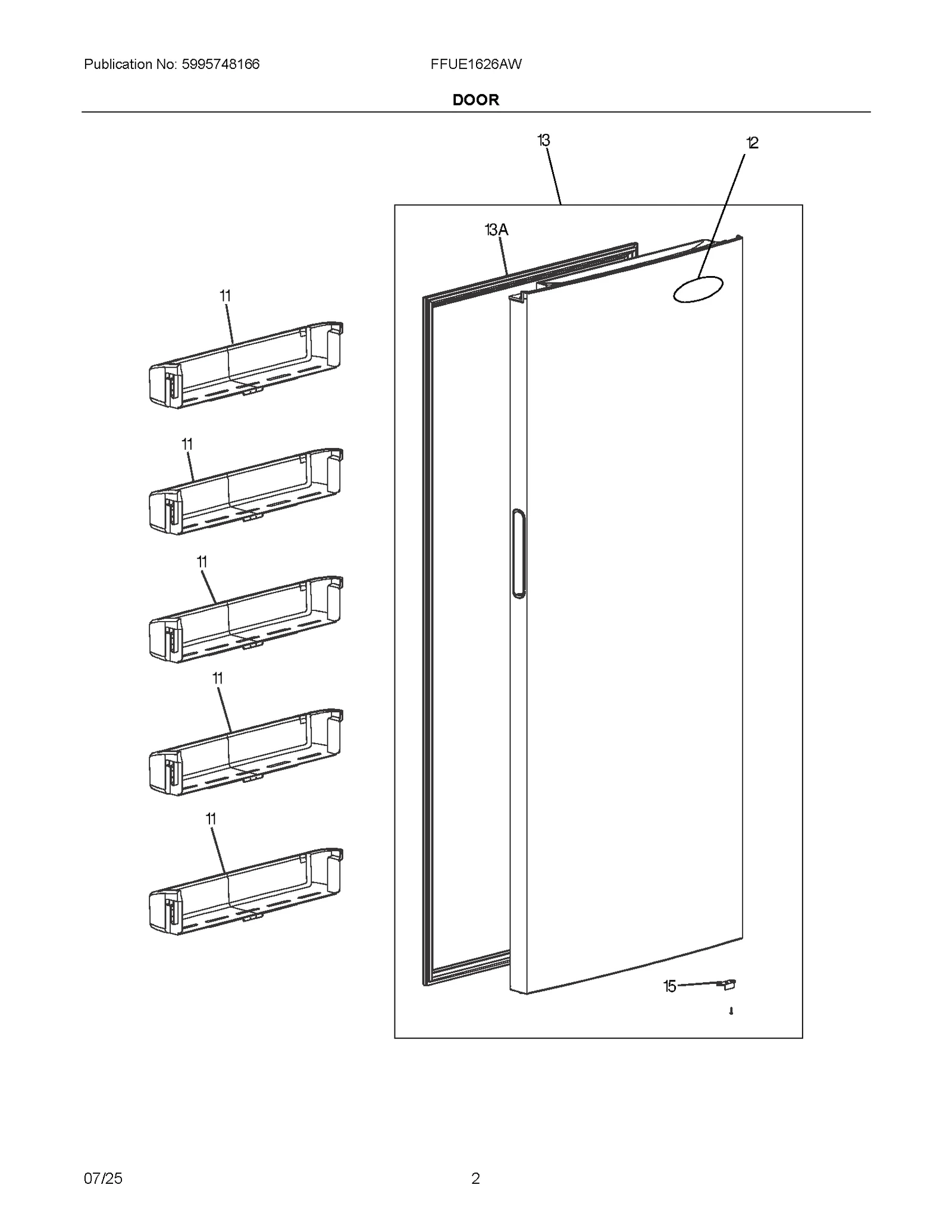 Publication No: 5995748166

FFUE1626AW

DOOR

13

12

13A

11

11

11

11

11

15

07/25

2