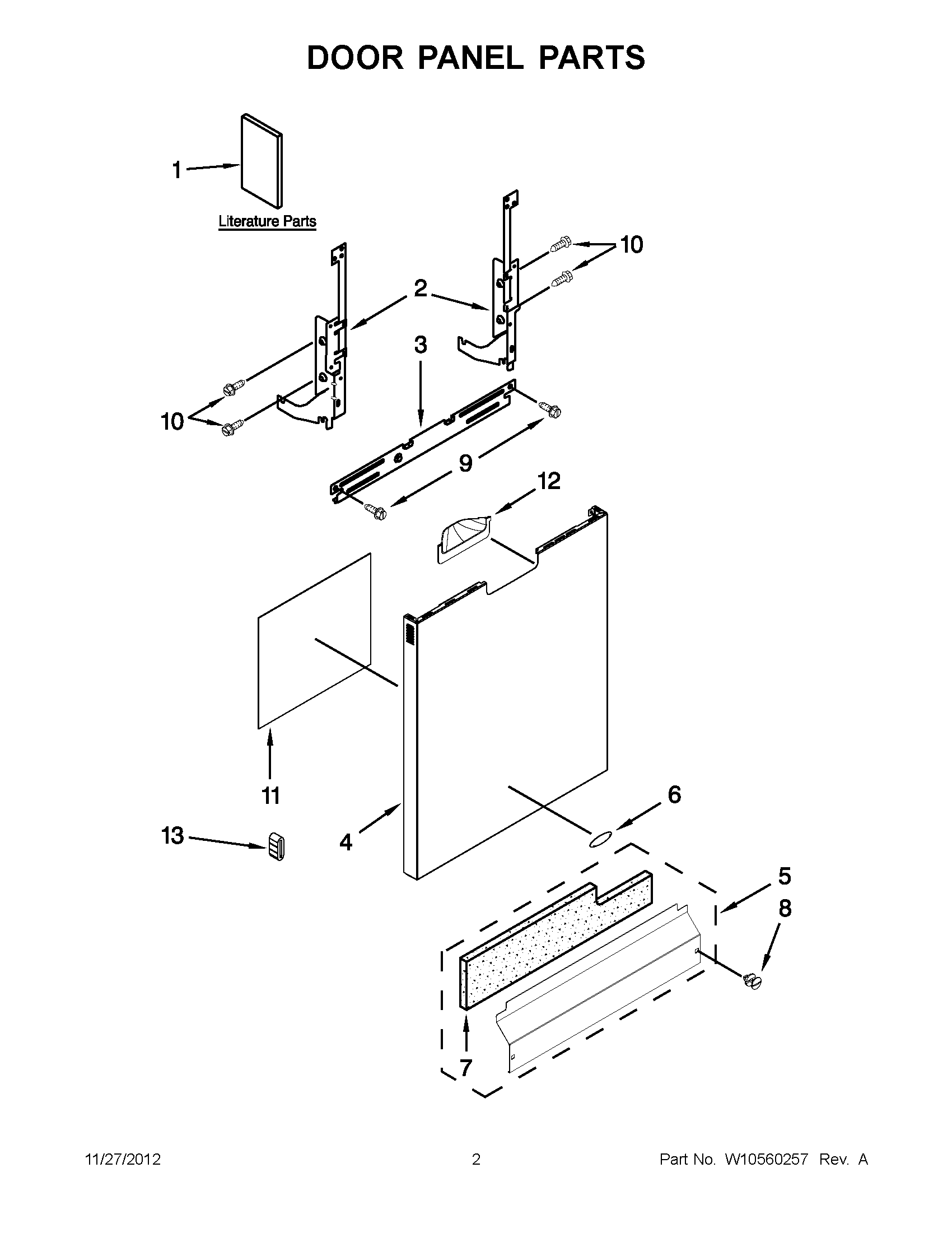 DOOR PANEL PARTS

1

Literature Parts

10

2

3

10

9

12

11

6

13

4

5

8

7

11/27/2012

2

Part No. W10560257 Rev. A