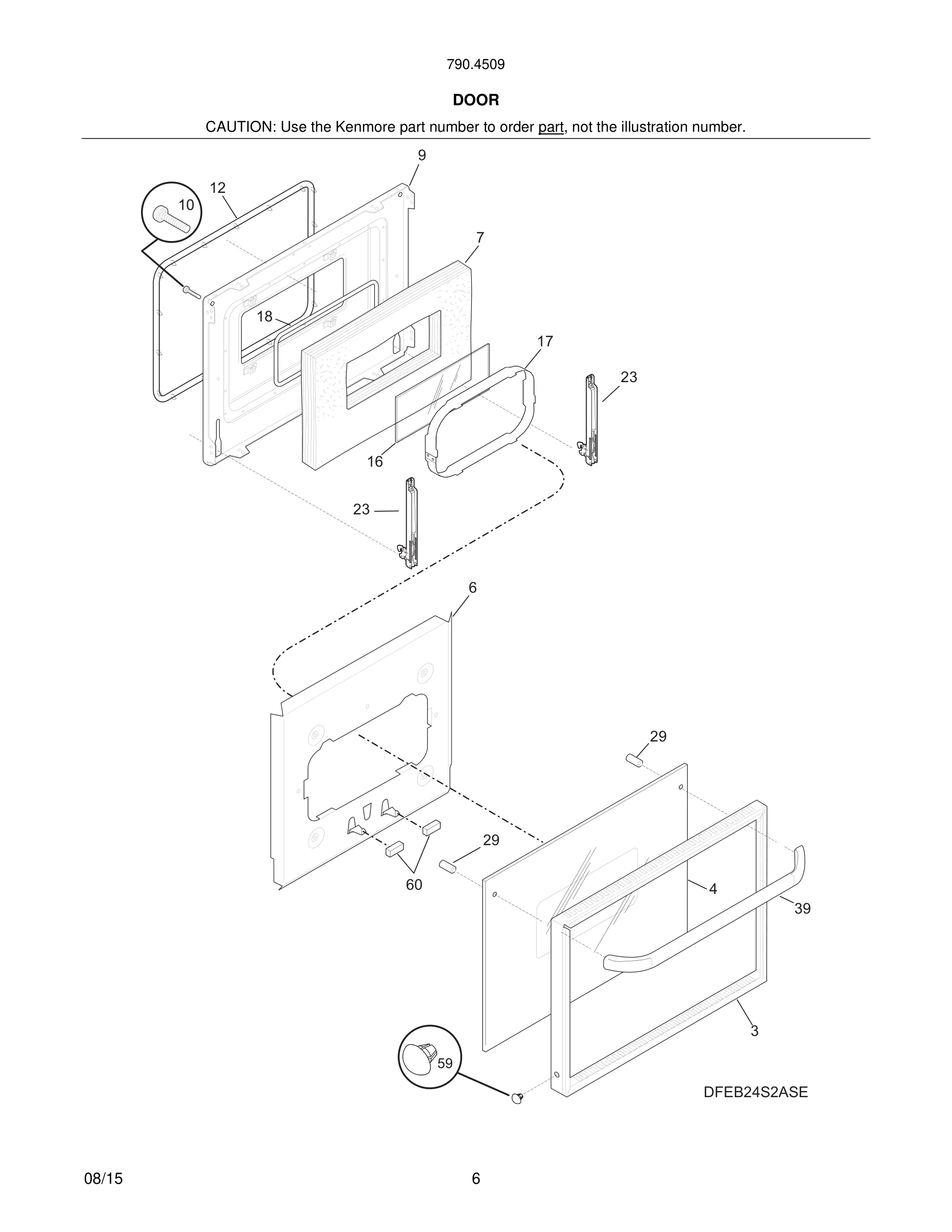 790.4509

DOOR

CAUTION: Use the Kenmore part number to order part, not the illustration number.

9
12
10
7
18
17
23
16
23
6
29
29
60
4
39
3
59

DFEB24S2ASE

08/15

6