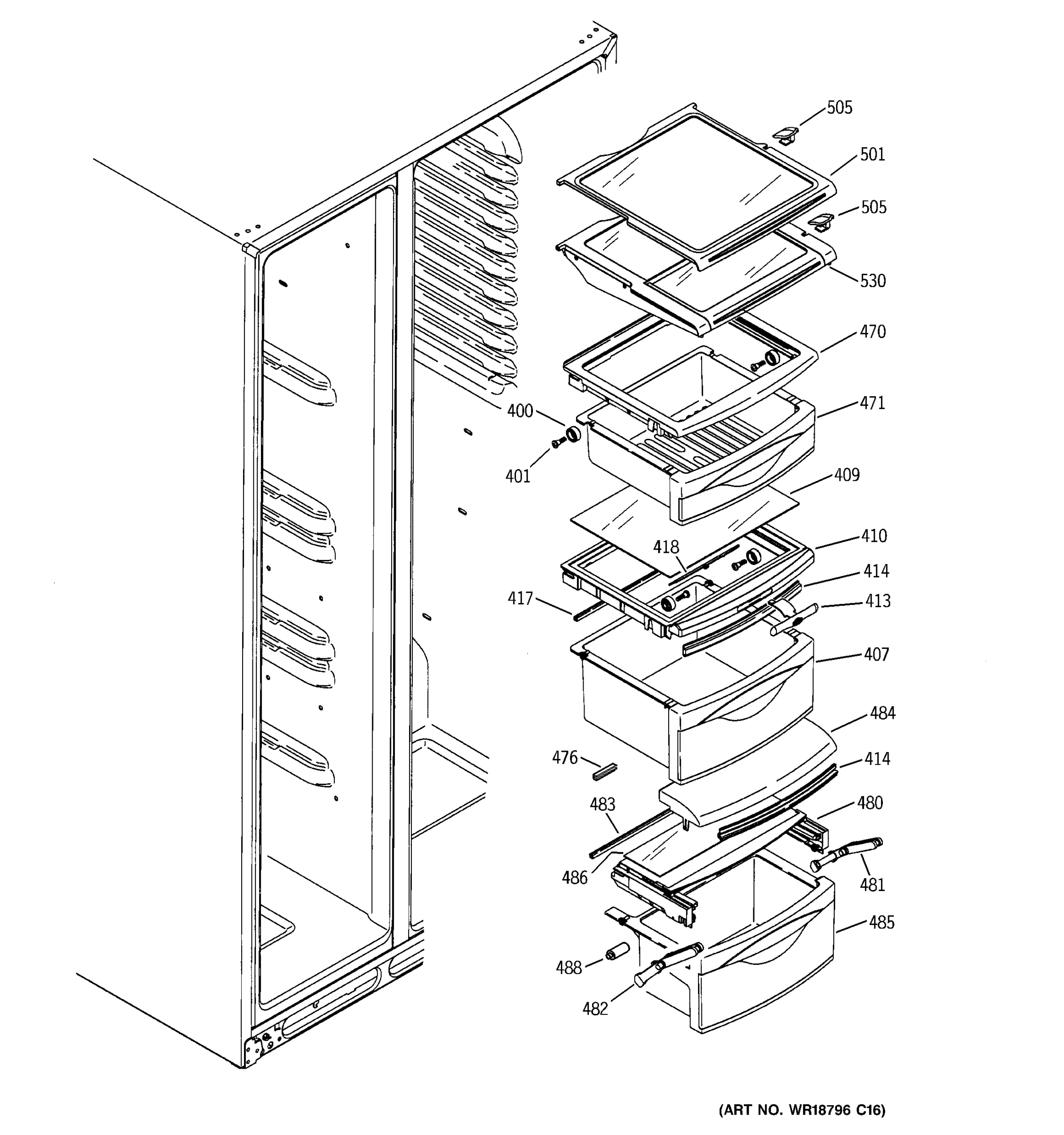 505
501
505
530
470
471
400
401
409
410
418
414
417
413
407
484
476
414
483
480
486
481
485
488
482

(ART NO. WR18796 C16)