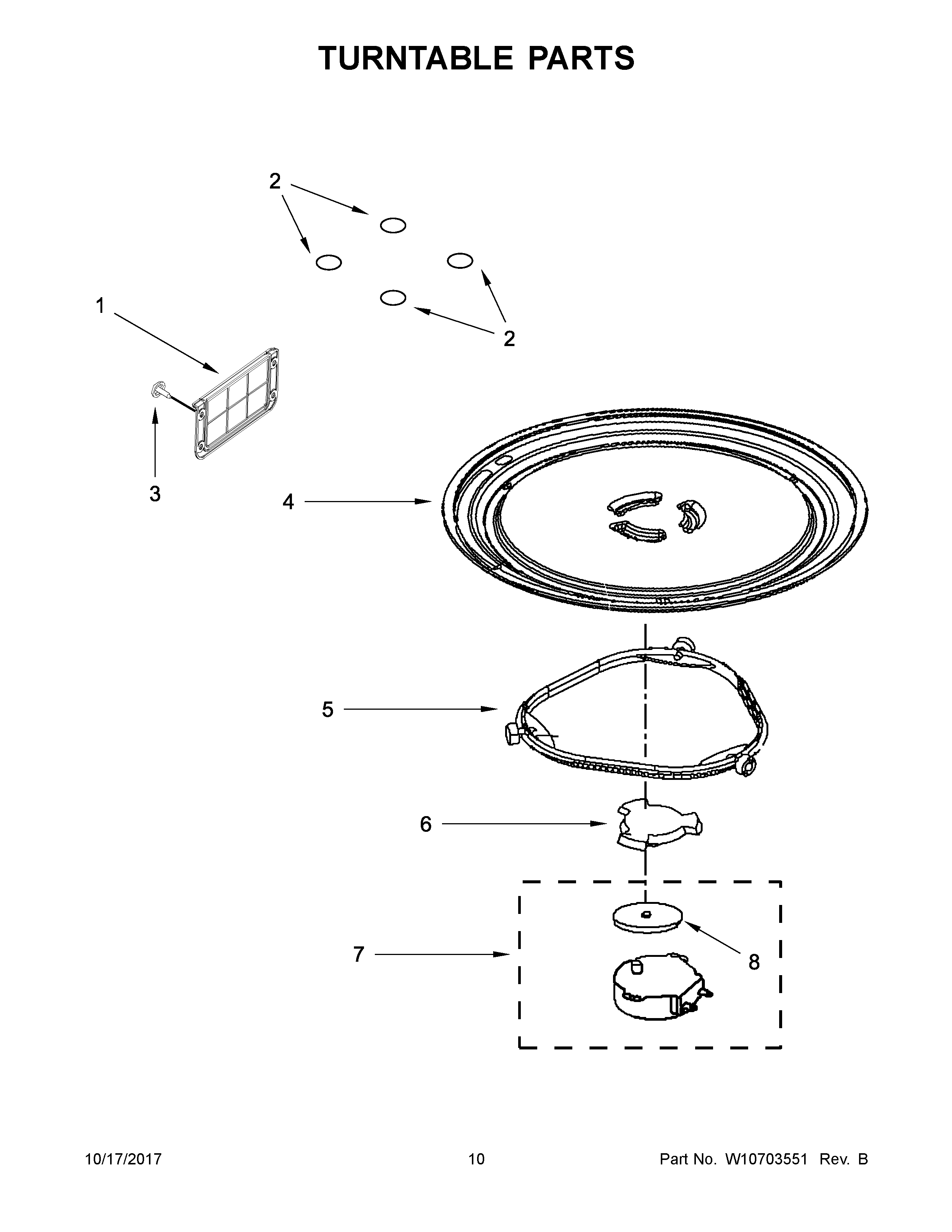 TURNTABLE PARTS

2

1

2

3

4

5

6

7

8

10/17/2017

10

Part No. W10703551 Rev. B