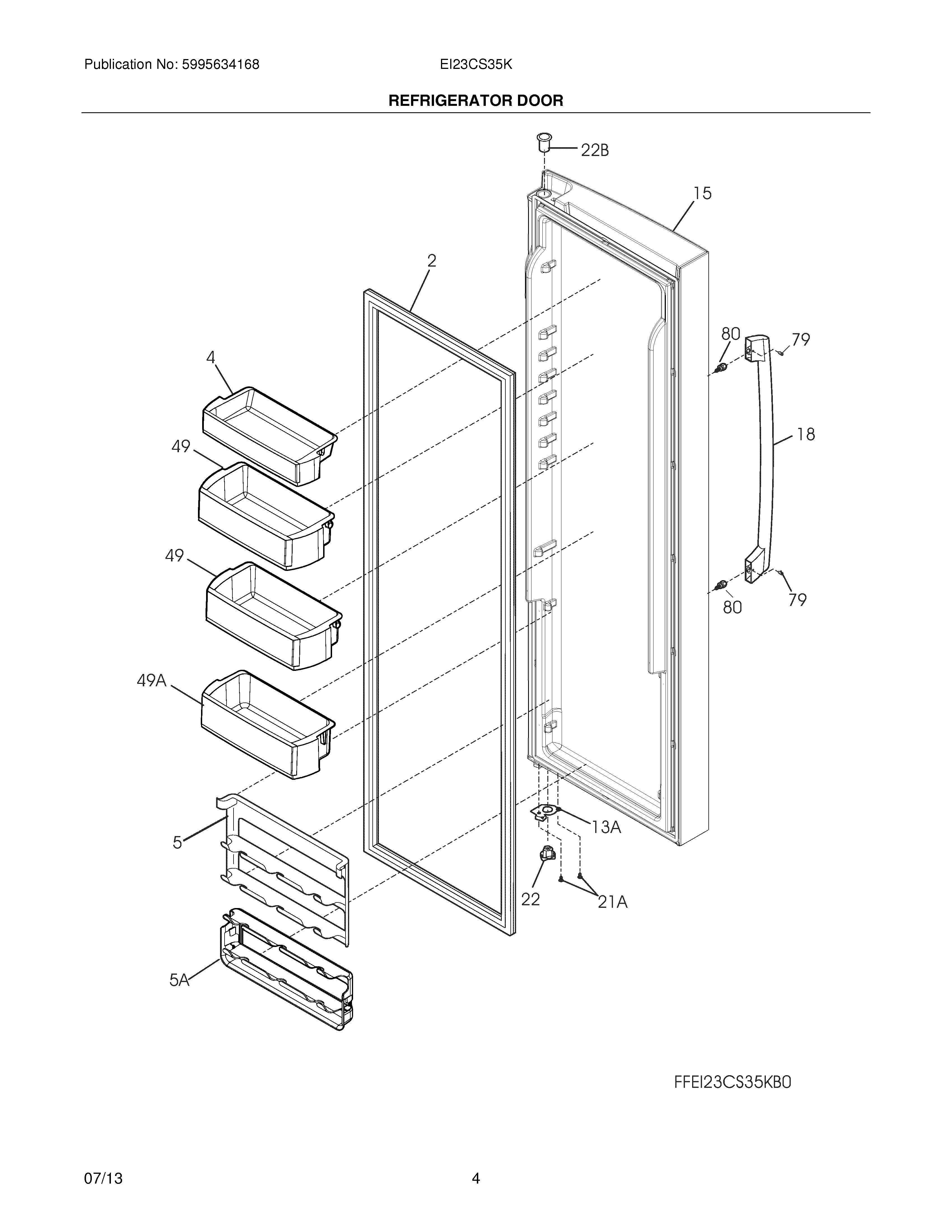 Publication No: 5995634168

EI23CS35K

REFRIGERATOR DOOR

22B

15

2

80

79

4

18

49

49

80

79

49A

13A

5

22

21A

5A

FFEI23CS35KB0

07/13

4