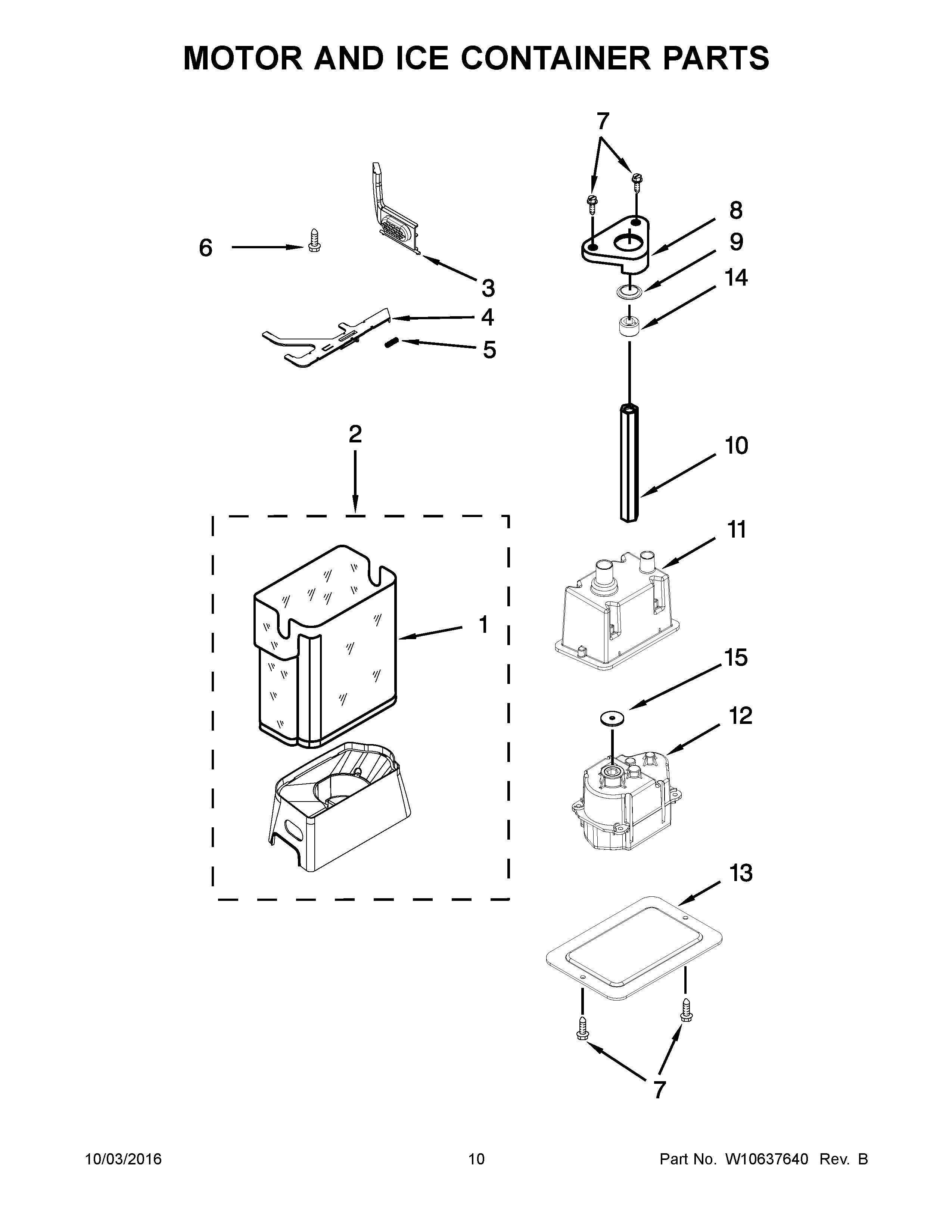 MOTOR AND ICE CONTAINER PARTS

7

8

9

14

6

3

4

5

2

10

11

1

15

12

13

7

10/03/2016 10 Part No. W10637640 Rev. B