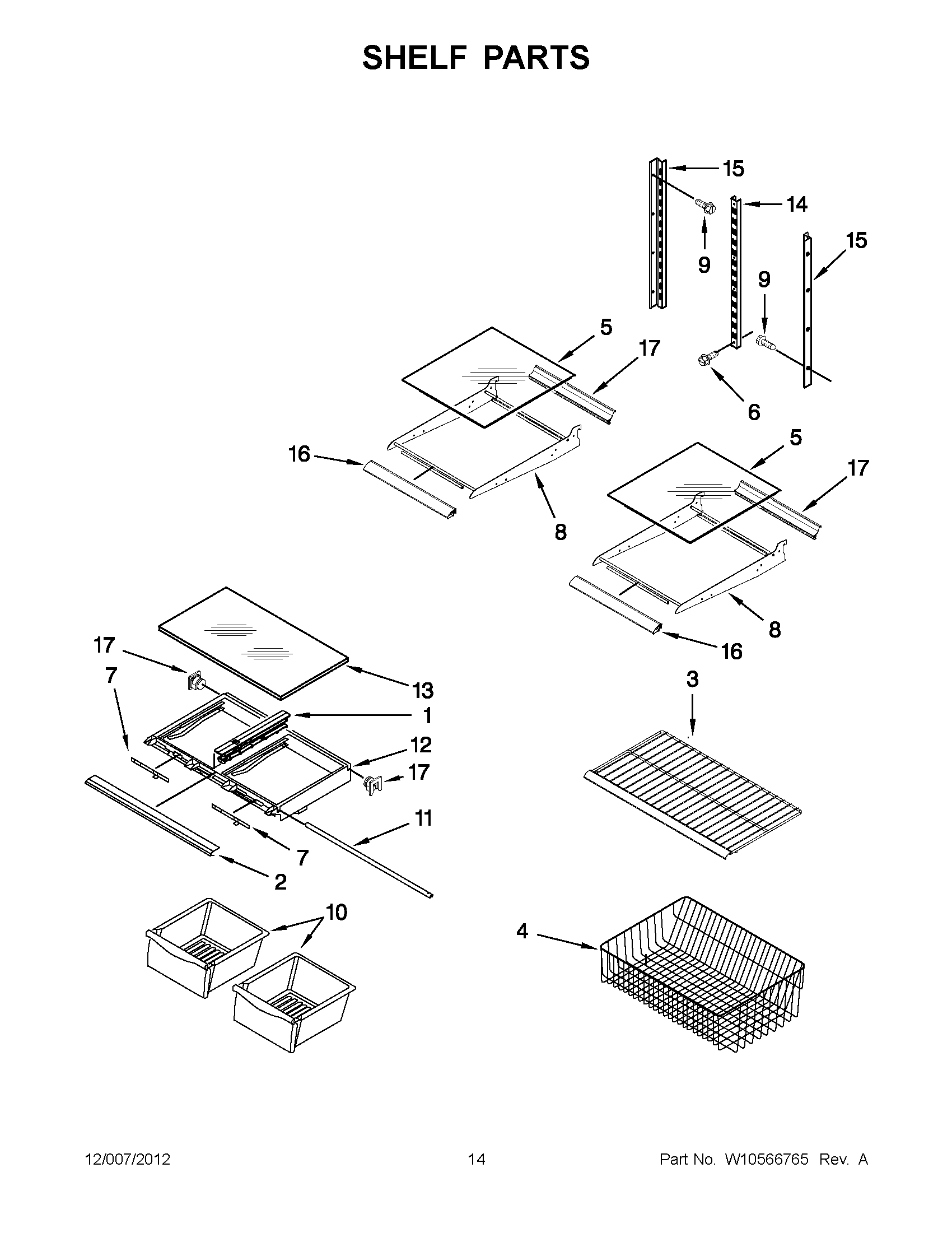 SHELF PARTS

15
14
9
15
9
5
17
6
16
8
5
17
8
16
17
7
13
1
12
17
11
7
2
3
10
4

12/007/2012
14
Part No. W10566765 Rev. A