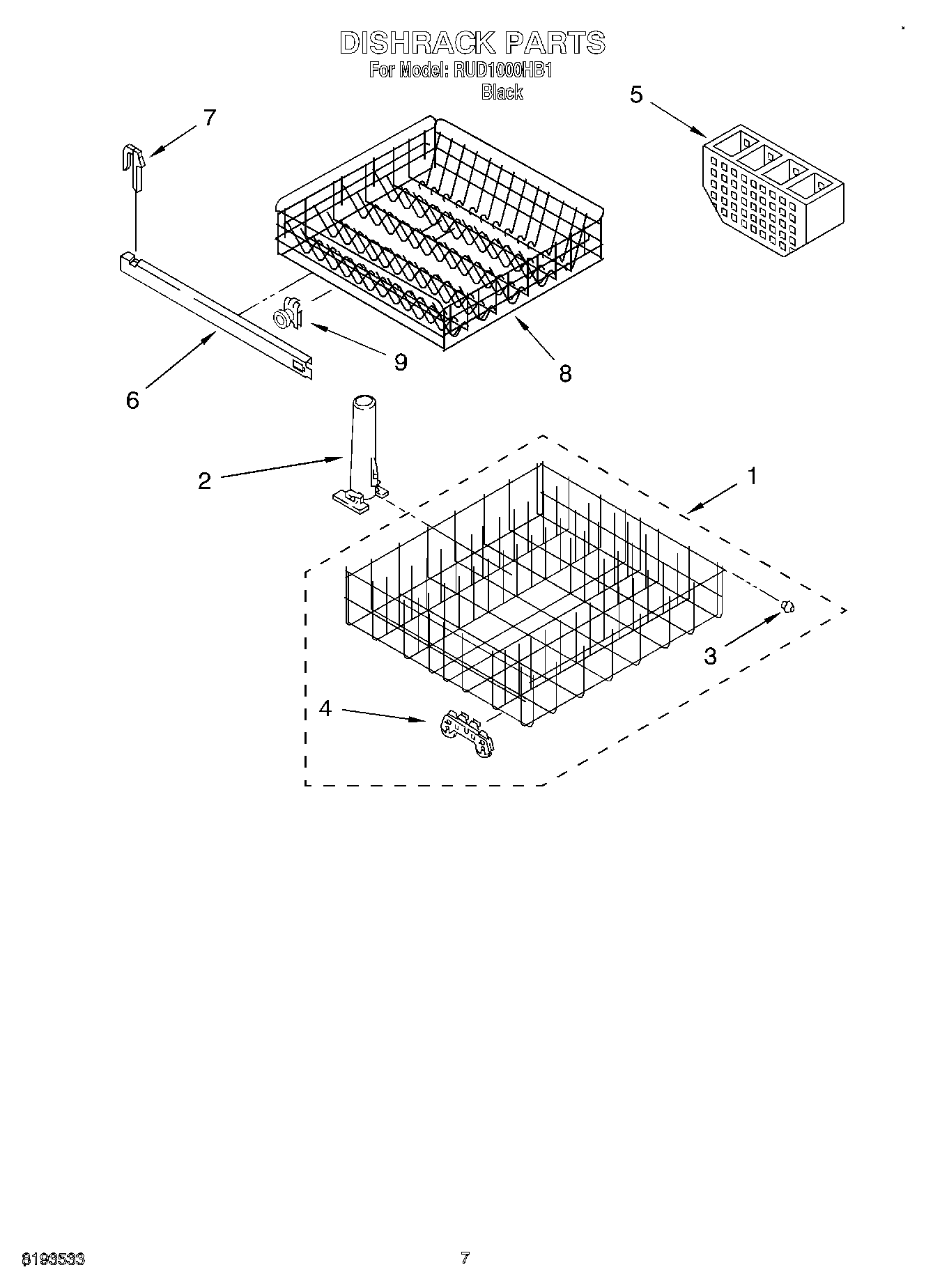 DISHRACK PARTS
For Model: RUD1000HB1
Black

7

5

9

8

6

2

1

3

4

8193533

7