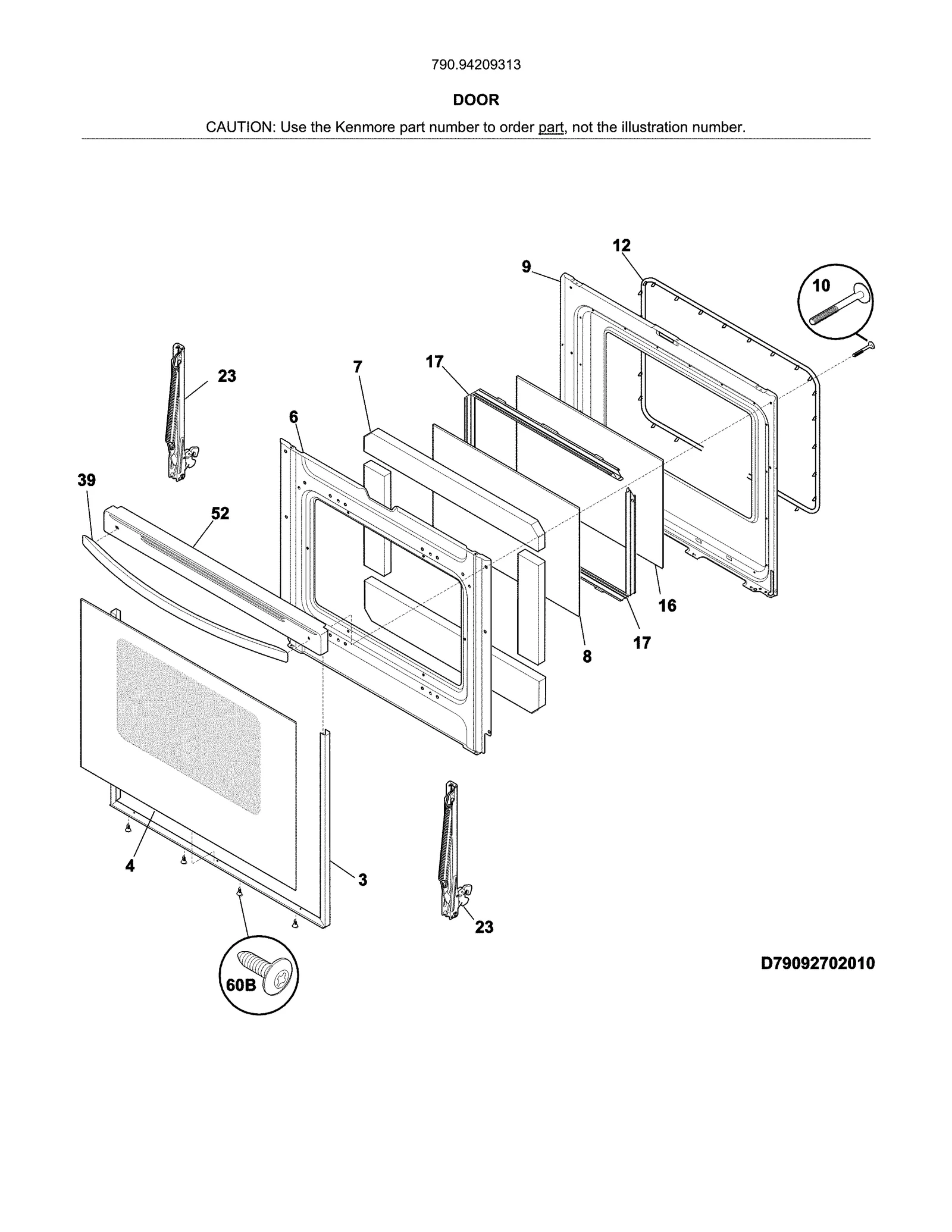 790.94209313

DOOR

CAUTION: Use the Kenmore part number to order part, not the illustration number.

12
9
10
23
7
17
6
39
52
16
17
8
4
3
23
60B
D79092702010