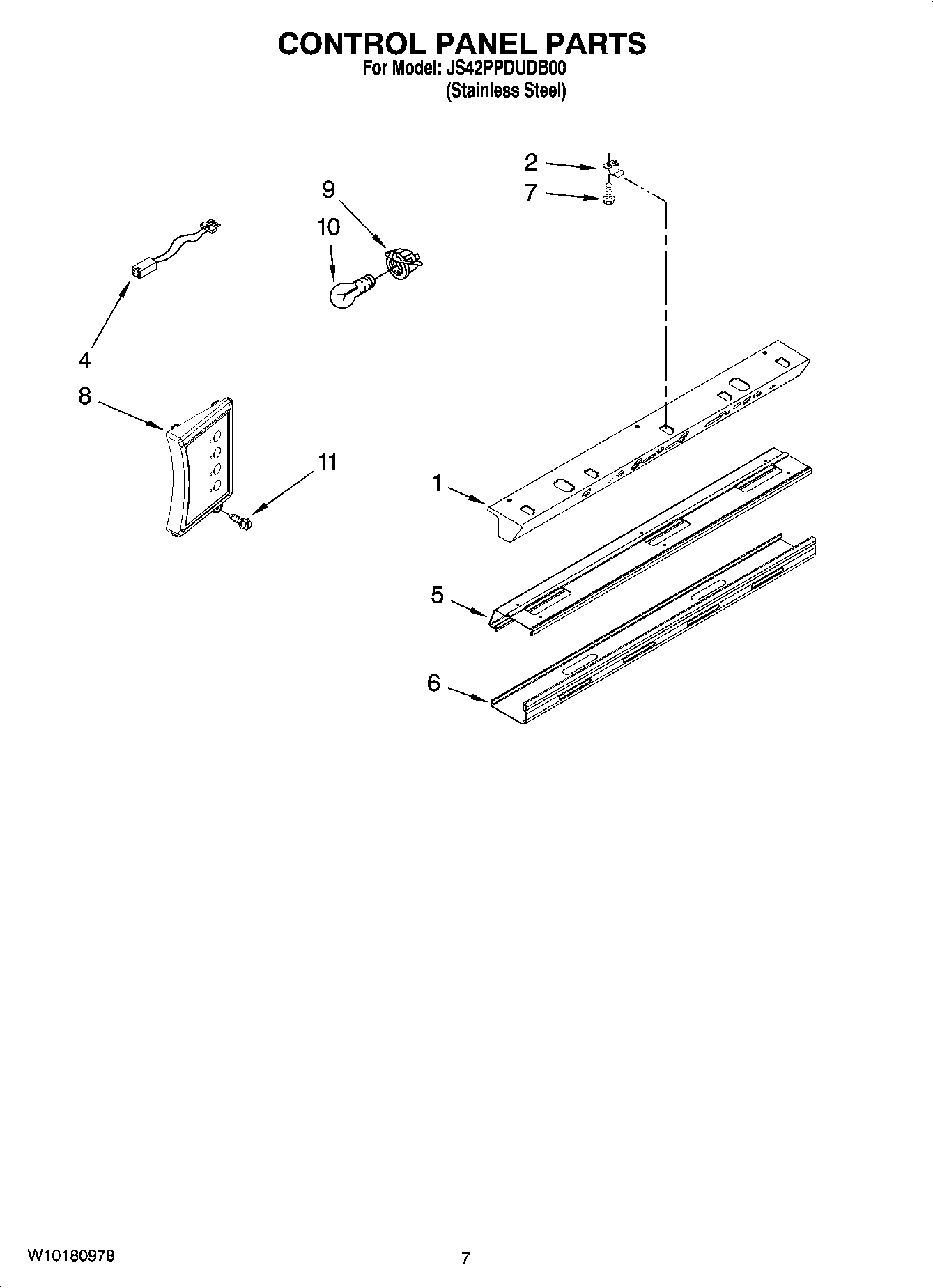 CONTROL PANEL PARTS
For Model: JS42PPDUDB00
(Stainless Steel)

2
7
9
10
4
8
11
1
5
6

W10180978
7