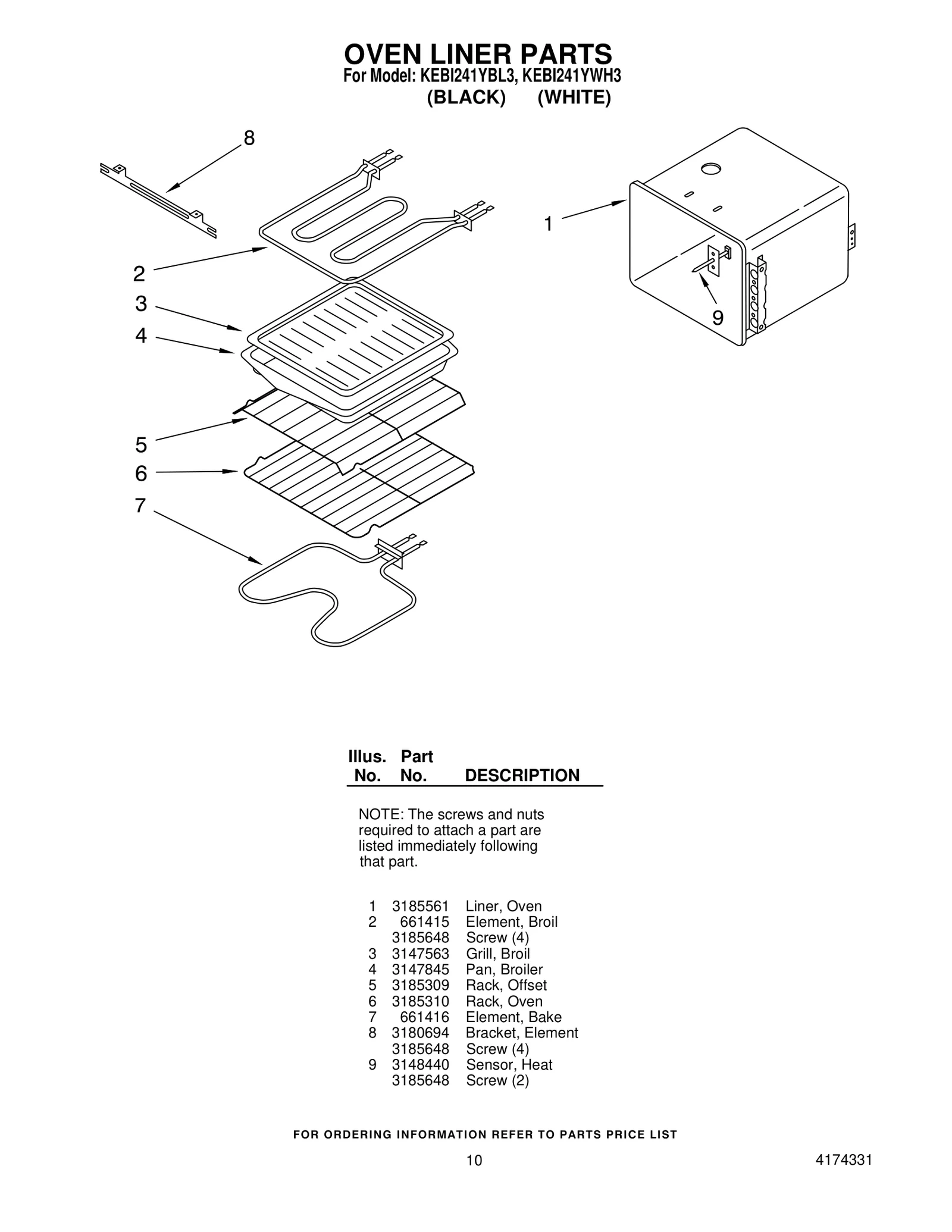 OVEN LINER PARTS
For Model: KEBI241YBL3, KEBI241YWH3
(BLACK) (WHITE)

8
1
2
3
4
9
5
6
7

| Illus. No. | Part No. | DESCRIPTION |
|---|---|---|
| | | NOTE: The screws and nuts required to attach a part are listed immediately following that part. |
| 1 | 3185561 | Liner, Oven |
| 2 | 661415 | Element, Broil |
| | 3185648 | Screw (4) |
| 3 | 3147563 | Grill, Broil |
| 4 | 3147845 | Pan, Broiler |
| 5 | 3185309 | Rack, Offset |
| 6 | 3185310 | Rack, Oven |
| 7 | 661416 | Element, Bake |
| 8 | 3180694 | Bracket, Element |
| | 3185648 | Screw (4) |
| 9 | 3148440 | Sensor, Heat |
| | 3185648 | Screw (2) |

FOR ORDERING INFORMATION REFER TO PARTS PRICE LIST

10

4174331