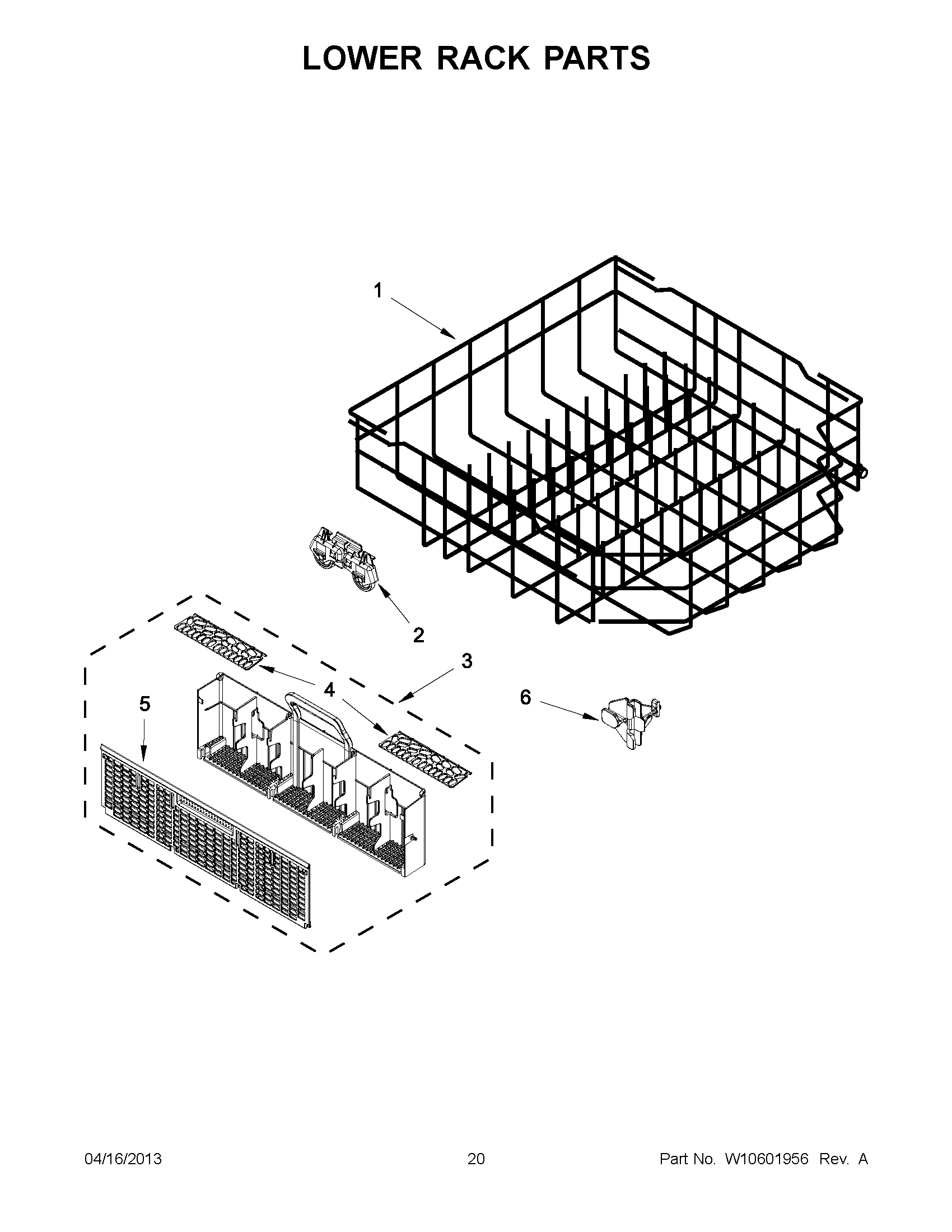 LOWER RACK PARTS

1

2

3

4

5

6

04/16/2013

20

Part No. W10601956 Rev. A