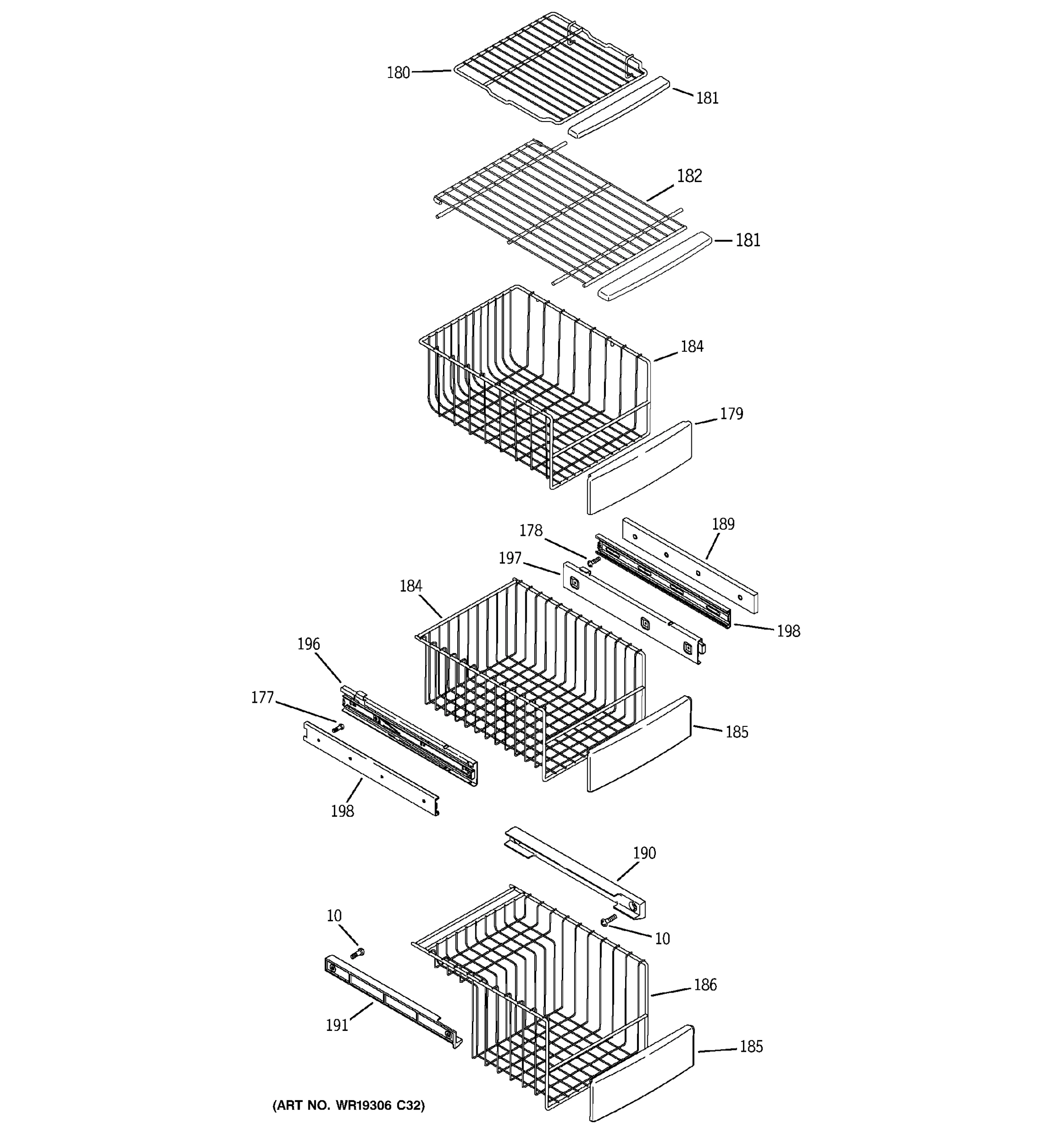 180
181
182
181
184
179
178
189
197
184
198
196
177
185
198
190
10
10
186
191
185
(ART NO. WR19306 C32)