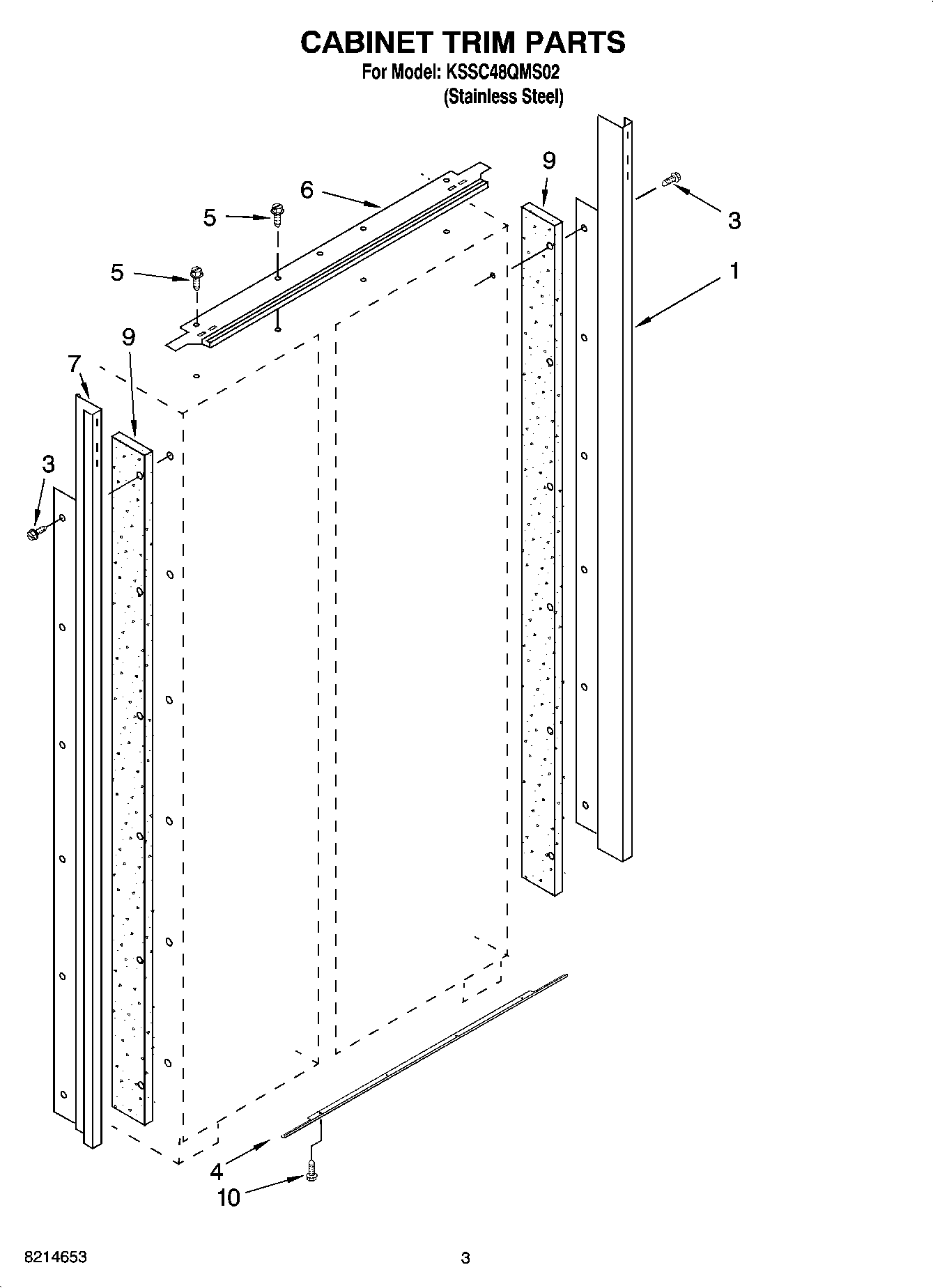 CABINET TRIM PARTS
For Model: KSSC48QMS02
(Stainless Steel)

9
6
5
3
5
1
9
7
3
4
10

8214653

3