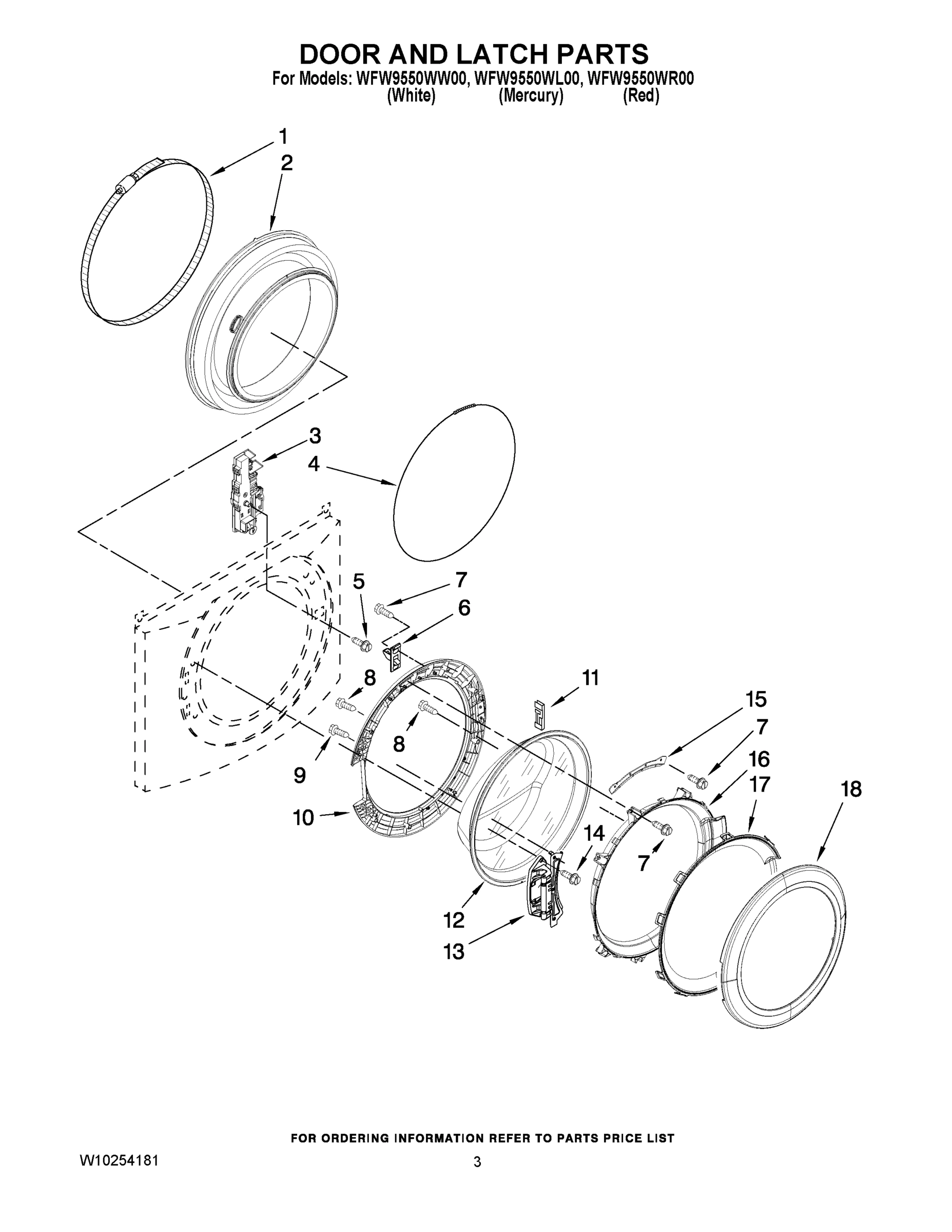 DOOR AND LATCH PARTS

For Models: WFW9550WW00, WFW9550WL00, WFW9550WR00
(White) (Mercury) (Red)

1
2
3
4
5
7
6
8
8
9
10
11
15
7
16
17
18
14
7
12
13

FOR ORDERING INFORMATION REFER TO PARTS PRICE LIST

W10254181

3