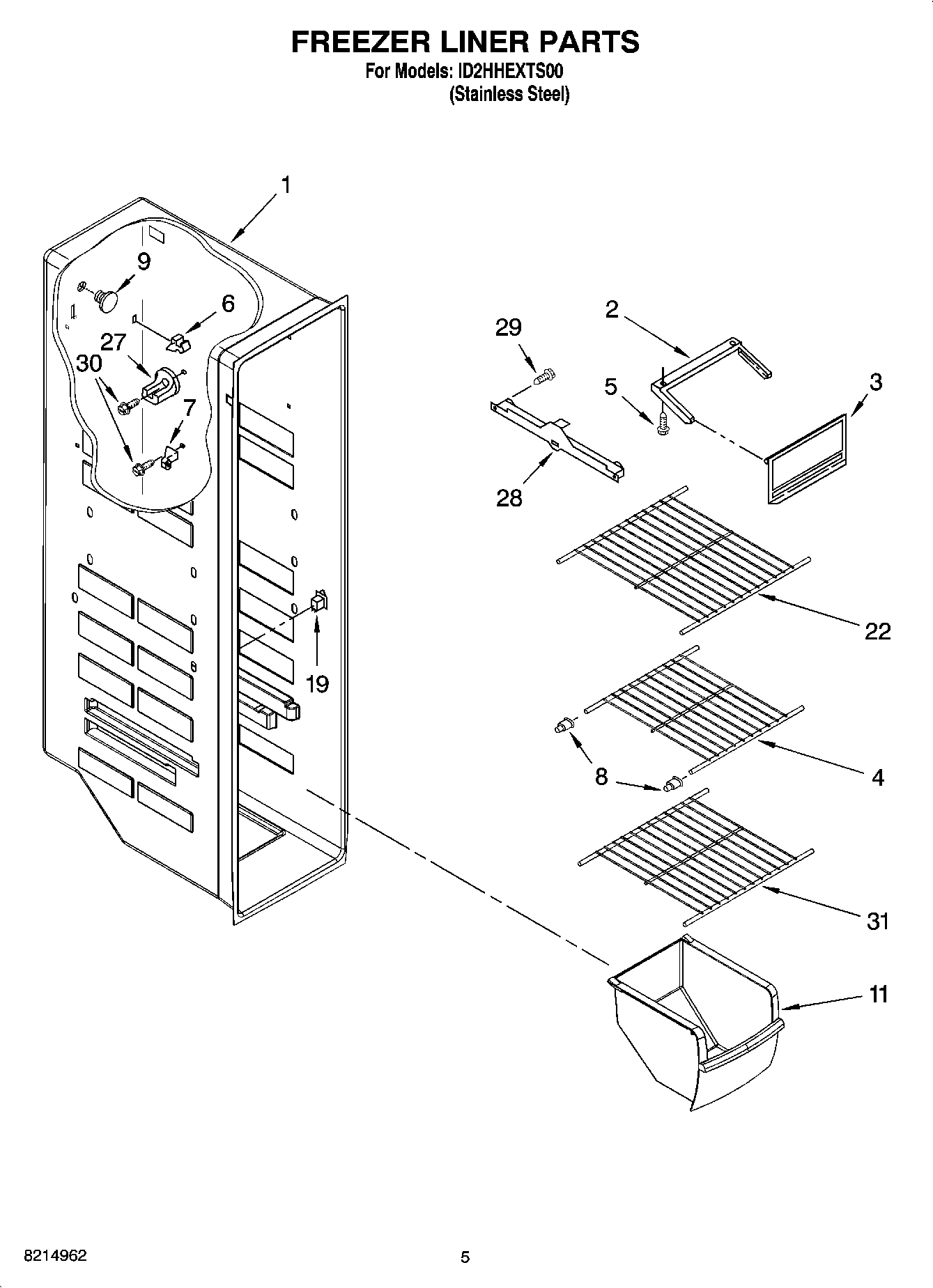 FREEZER LINER PARTS
For Models: ID2HHEXTS00
(Stainless Steel)

1
9
6
27
30
7
19
29
2
5
3
28
22
8
4
31
11

8214962
5