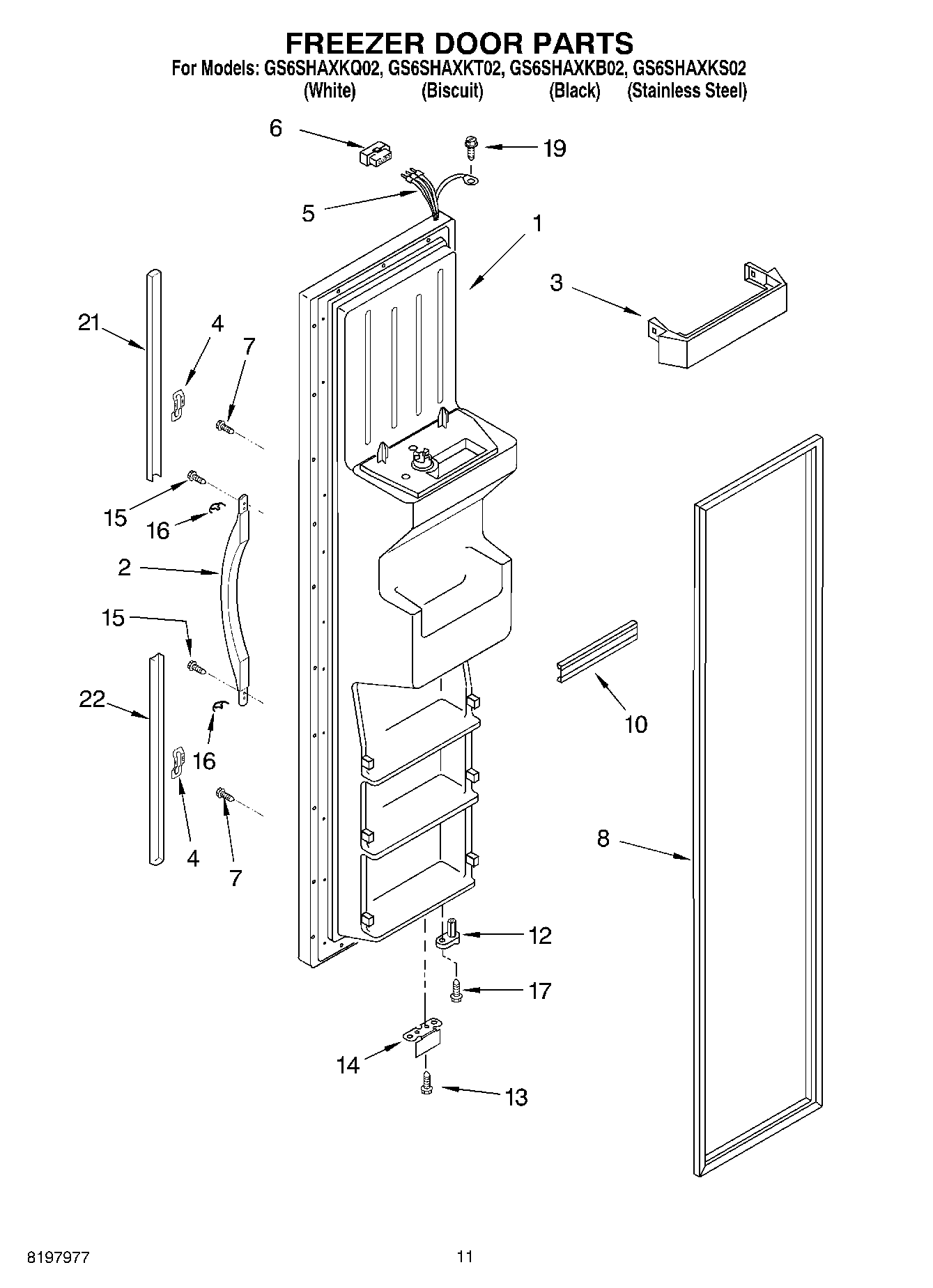 FREEZER DOOR PARTS
For Models: GS6SHAXKQ02, GS6SHAXKT02, GS6SHAXKB02, GS6SHAXKS02
(White) (Biscuit) (Black) (Stainless Steel)

6
19
5
1
3
21
4
7
15
16
2
15
22
16
4
7
10
8
12
17
14
13

8197977
11