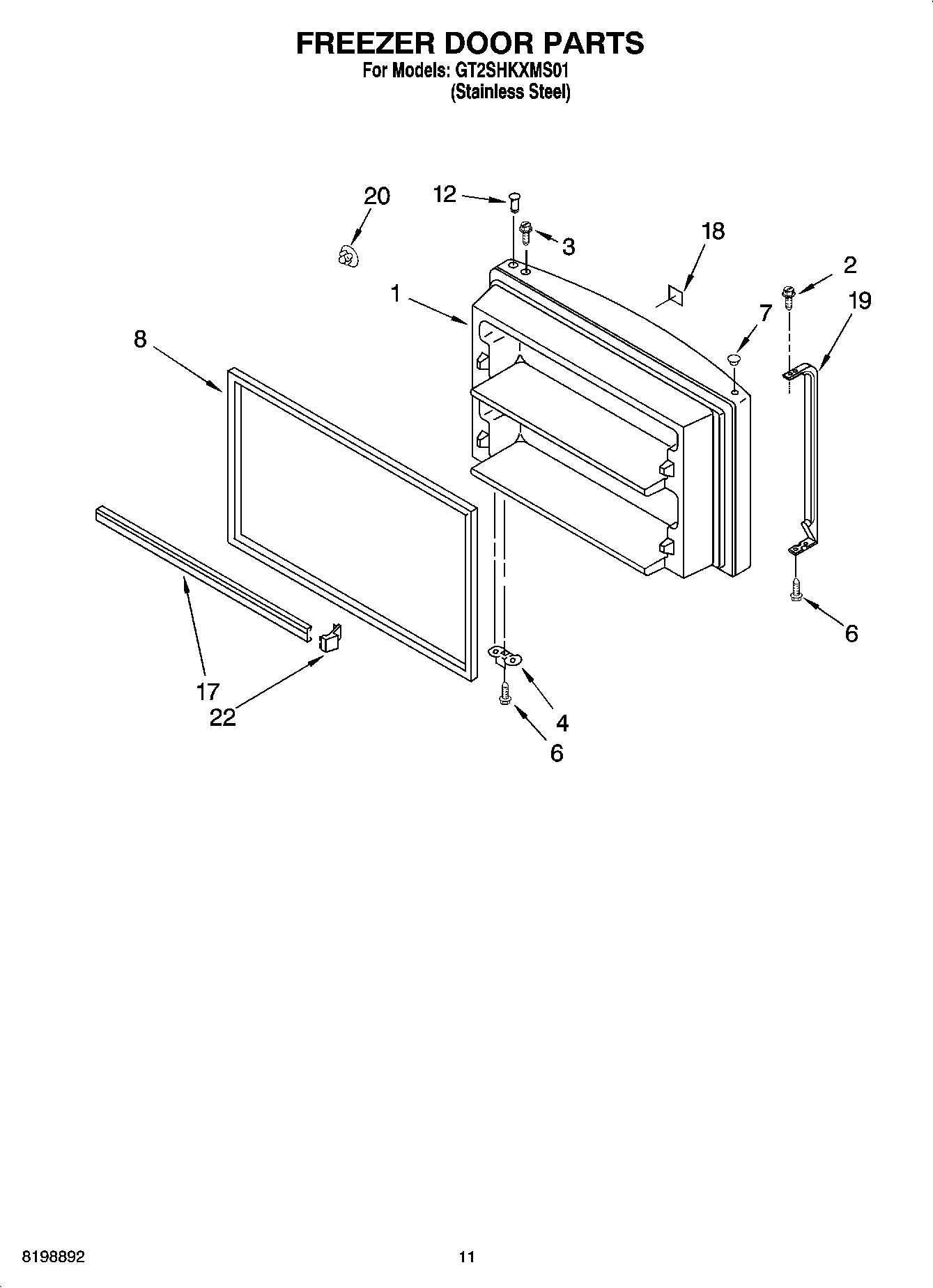 FREEZER DOOR PARTS
For Models: GT2SHKXMS01
(Stainless Steel)

20
12
3
18
2
19
1
7
8
6
17
22
4
6

8198892

11