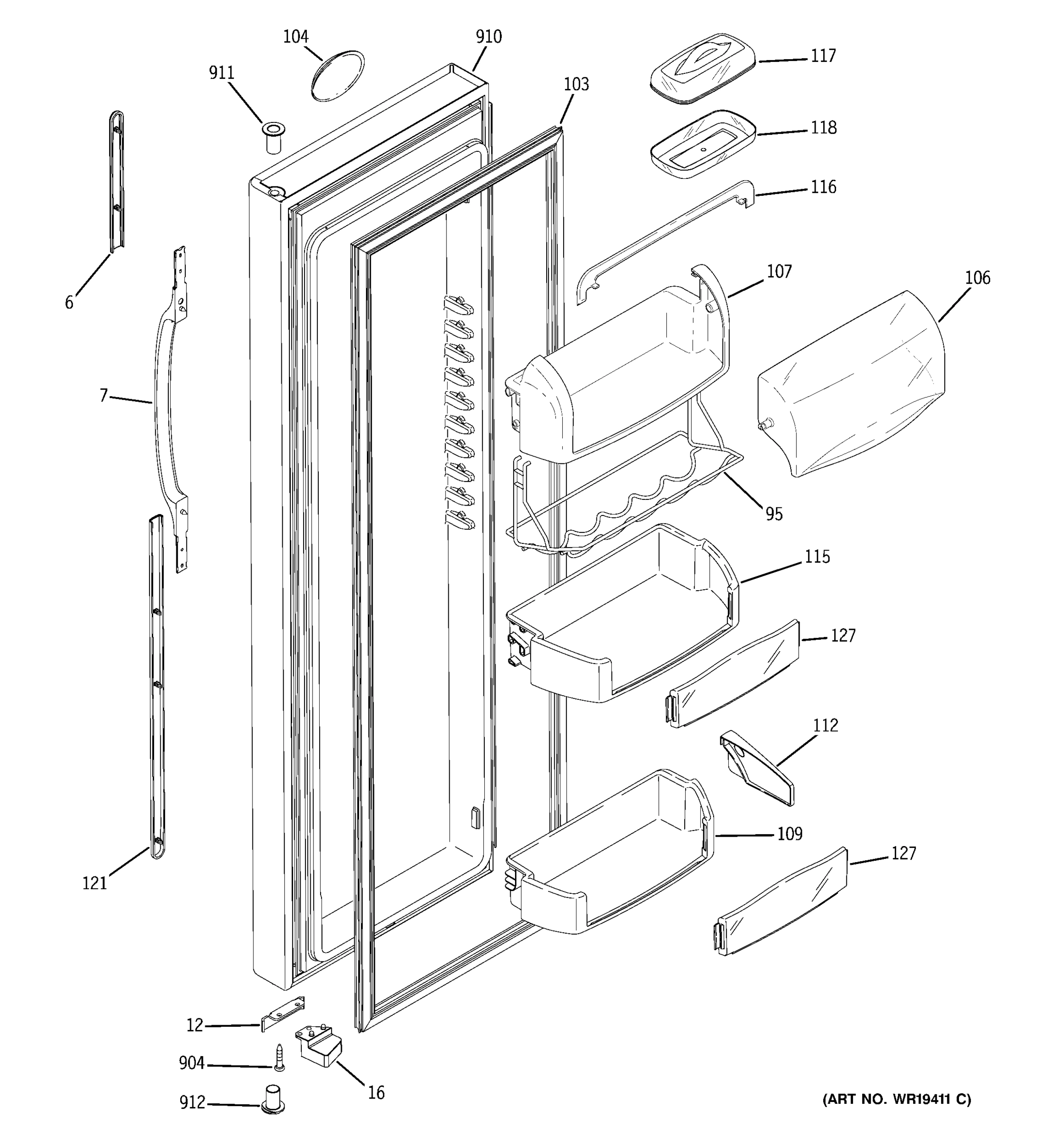 104
910
911
103
117
118
116
6
107
106
7
95
115
127
112
109
127
121
12
904
16
912
(ART NO. WR19411 C)