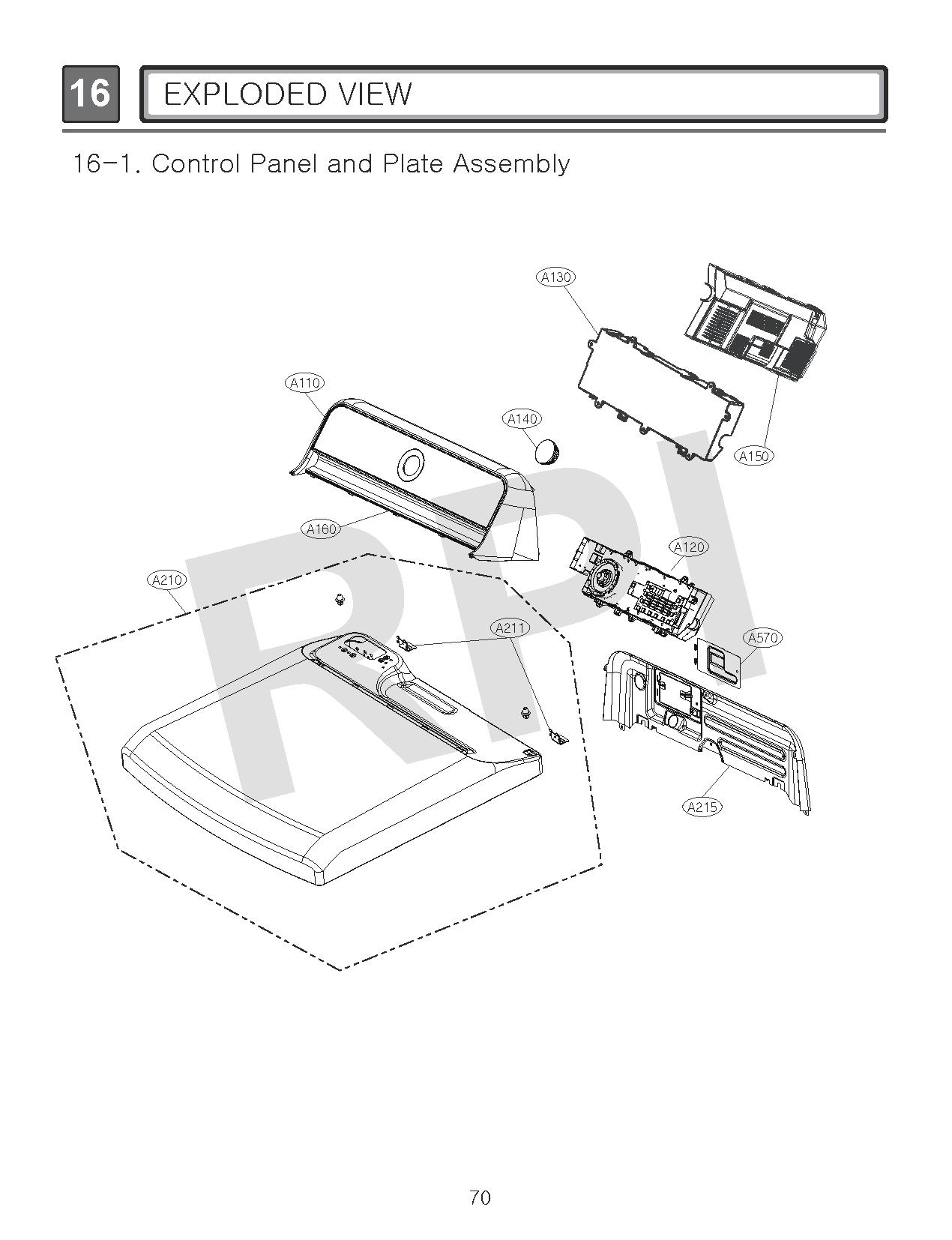 16 EXPLODED VIEW

16-1. Control Panel and Plate Assembly

A130

A110

A140

A150

A160

A120

A210

A211

A570

A215

RPI

70