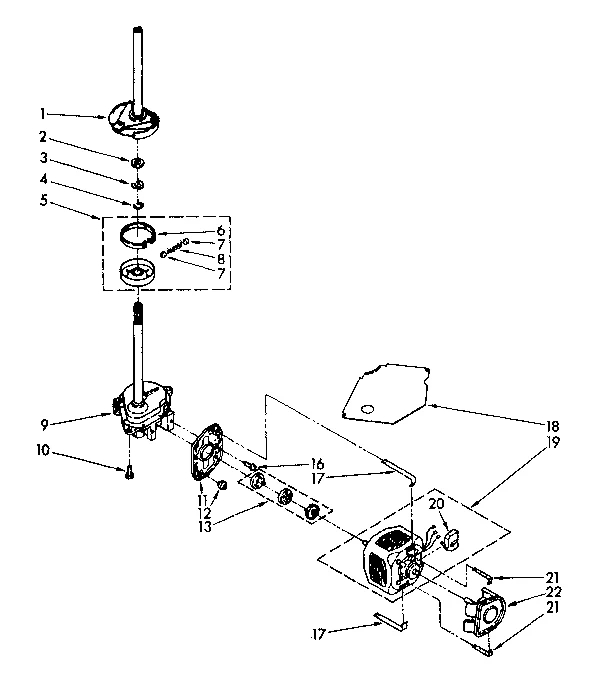 1
2
3
4
5
6
7
8
7
9
10
11
12
13
16
17
18
19
20
21
22
21
17