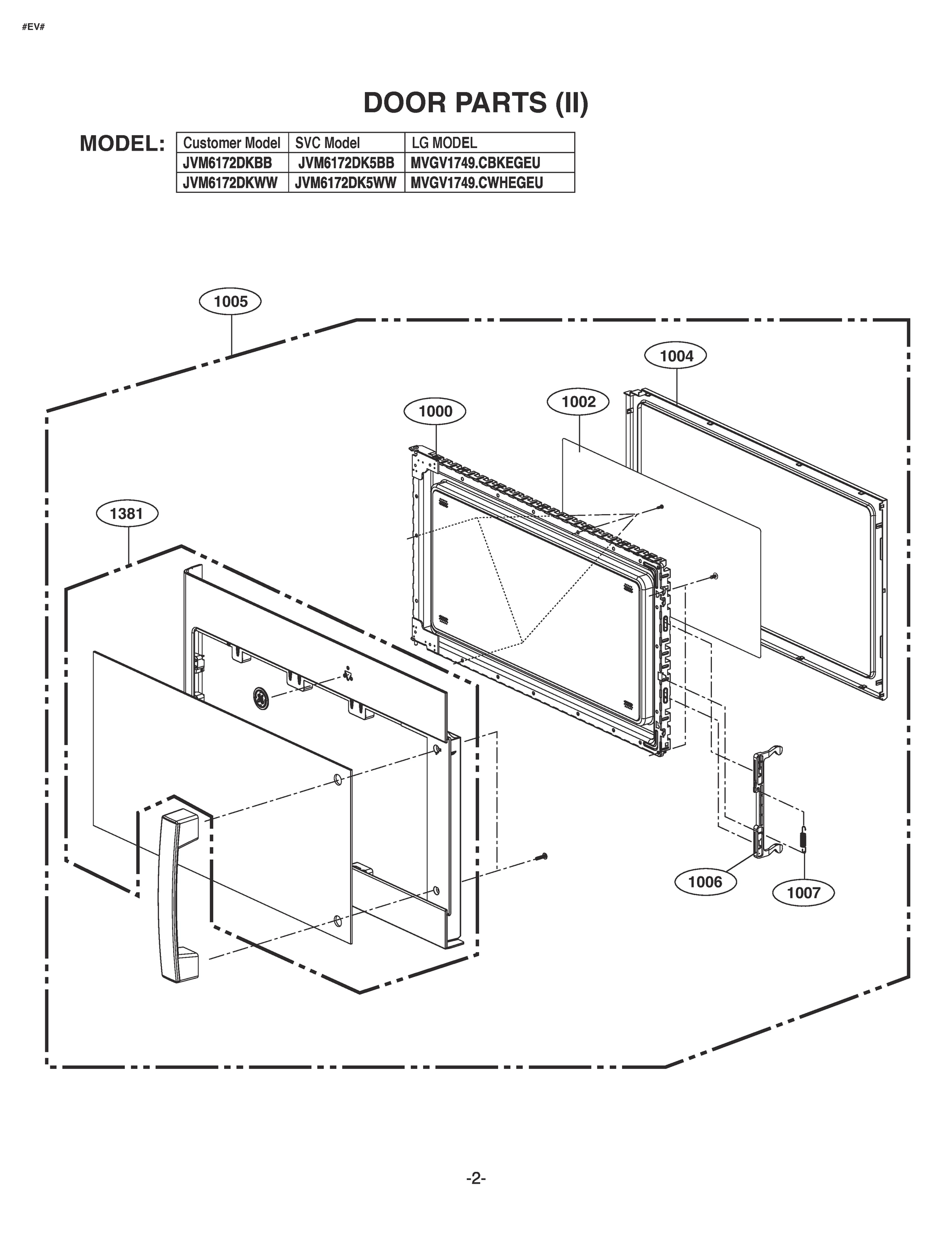 #EV#

DOOR PARTS (II)

MODEL:

| Customer Model | SVC Model | LG MODEL |
|---|---|---|
| JVM6172DKBB | JVM6172DK5BB | MVGV1749.CBKEGEU |
| JVM6172DKWW | JVM6172DK5WW | MVGV1749.CWHEGEU |

1005

1004

1002

1000

1381

1006

1007

-2-