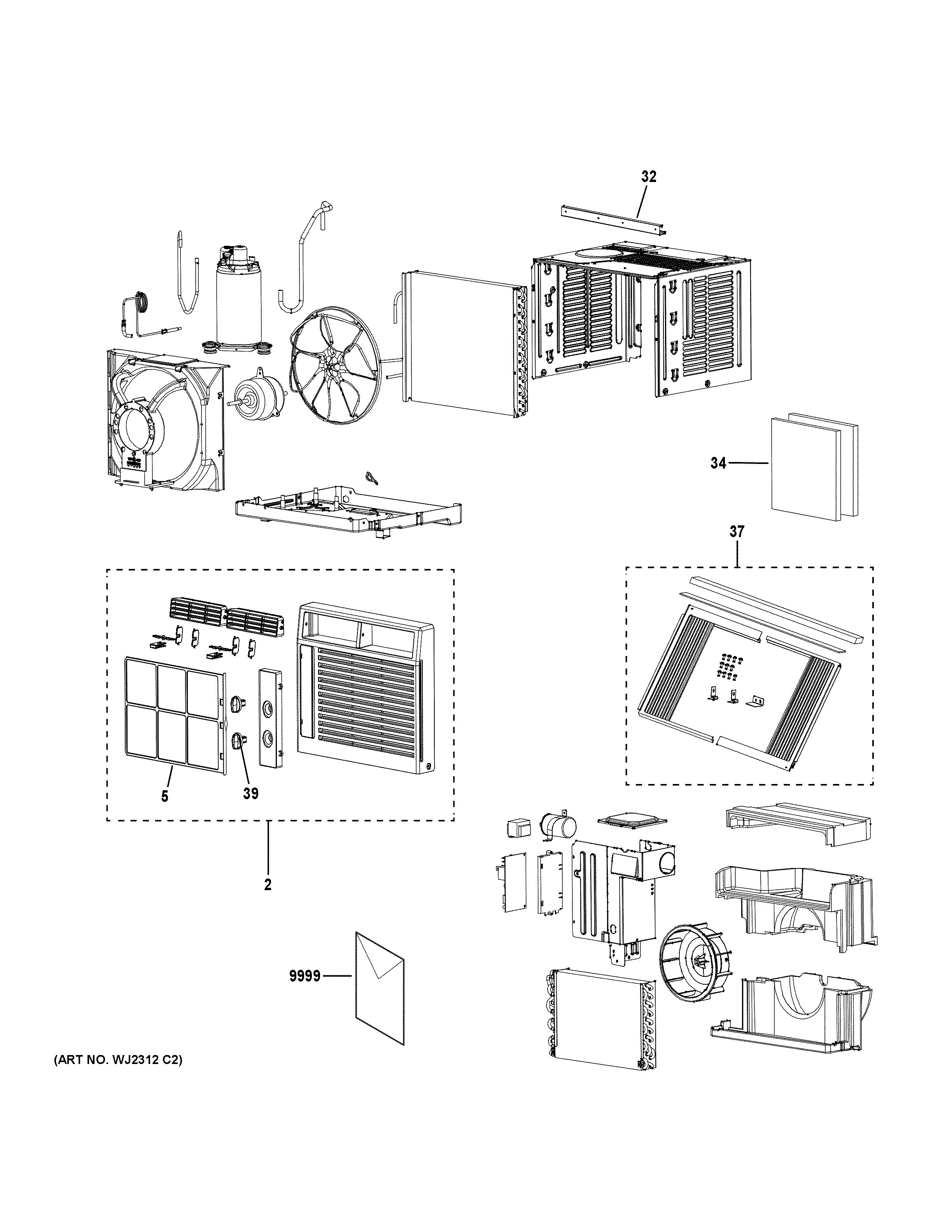 32

34

37

5

39

2

9999

(ART NO. WJ2312 C2)