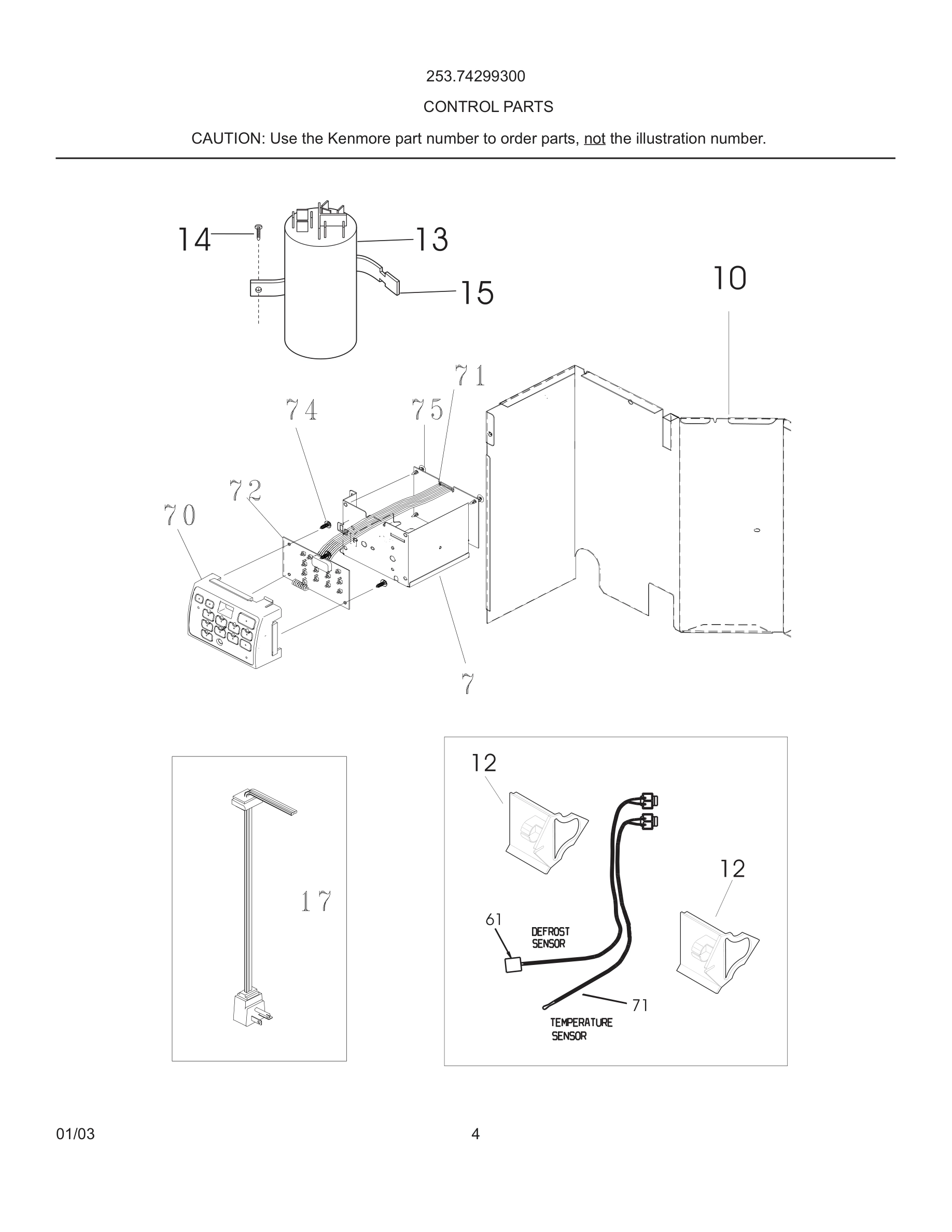 253.74299300

CONTROL PARTS

CAUTION: Use the Kenmore part number to order parts, not the illustration number.

14
13
15
10
71
74
75
72
70
7

17

12
12
61
DEFROST SENSOR
71
TEMPERATURE SENSOR

01/03

4