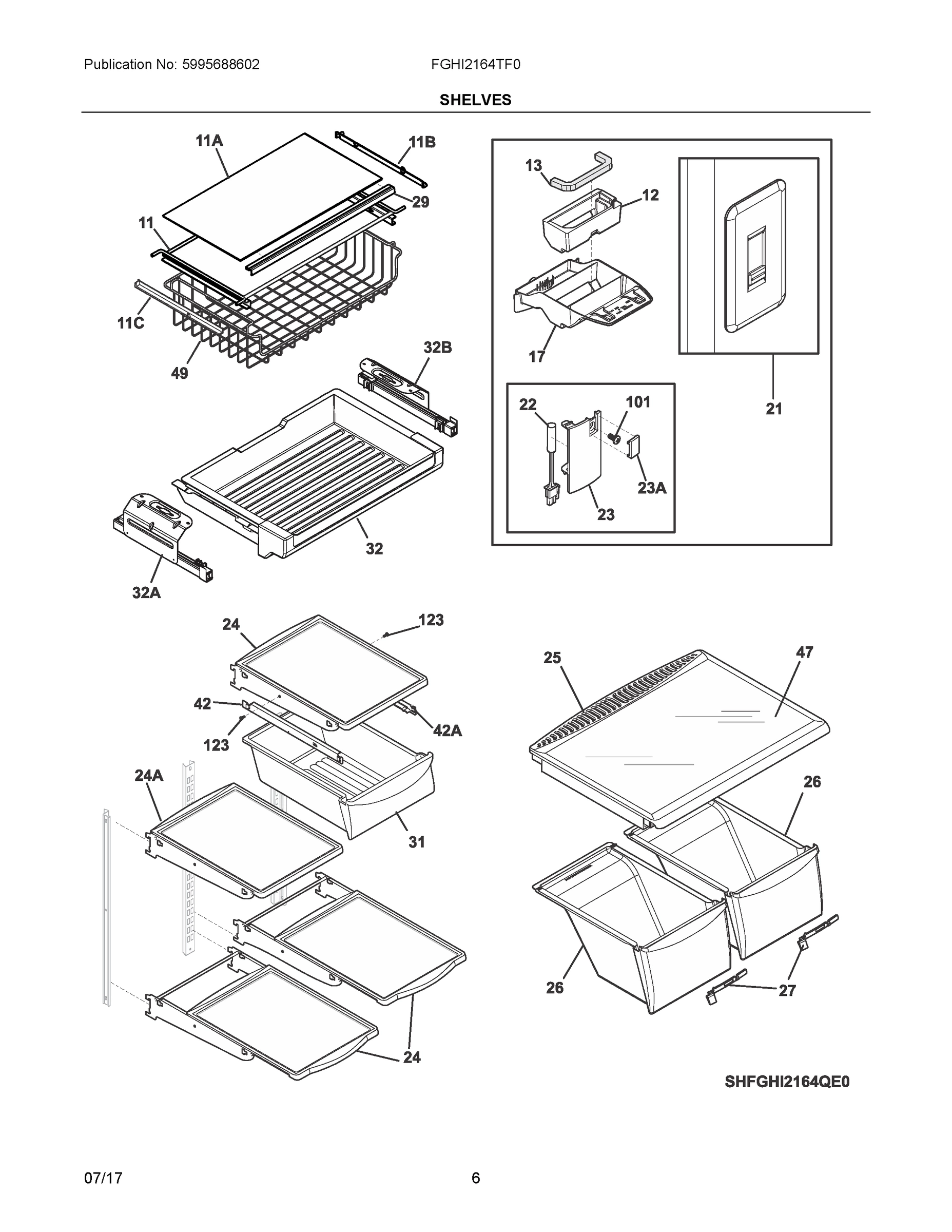 Publication No: 5995688602
FGHI2164TF0
SHELVES

11A
11B
29
11
11C
49
32B
32
32A

13
12
17
21
22
101
23A
23

24
123
42
42A
123
24A
31
24

25
47
26
26
27

SHFGHI2164QE0

07/17
6