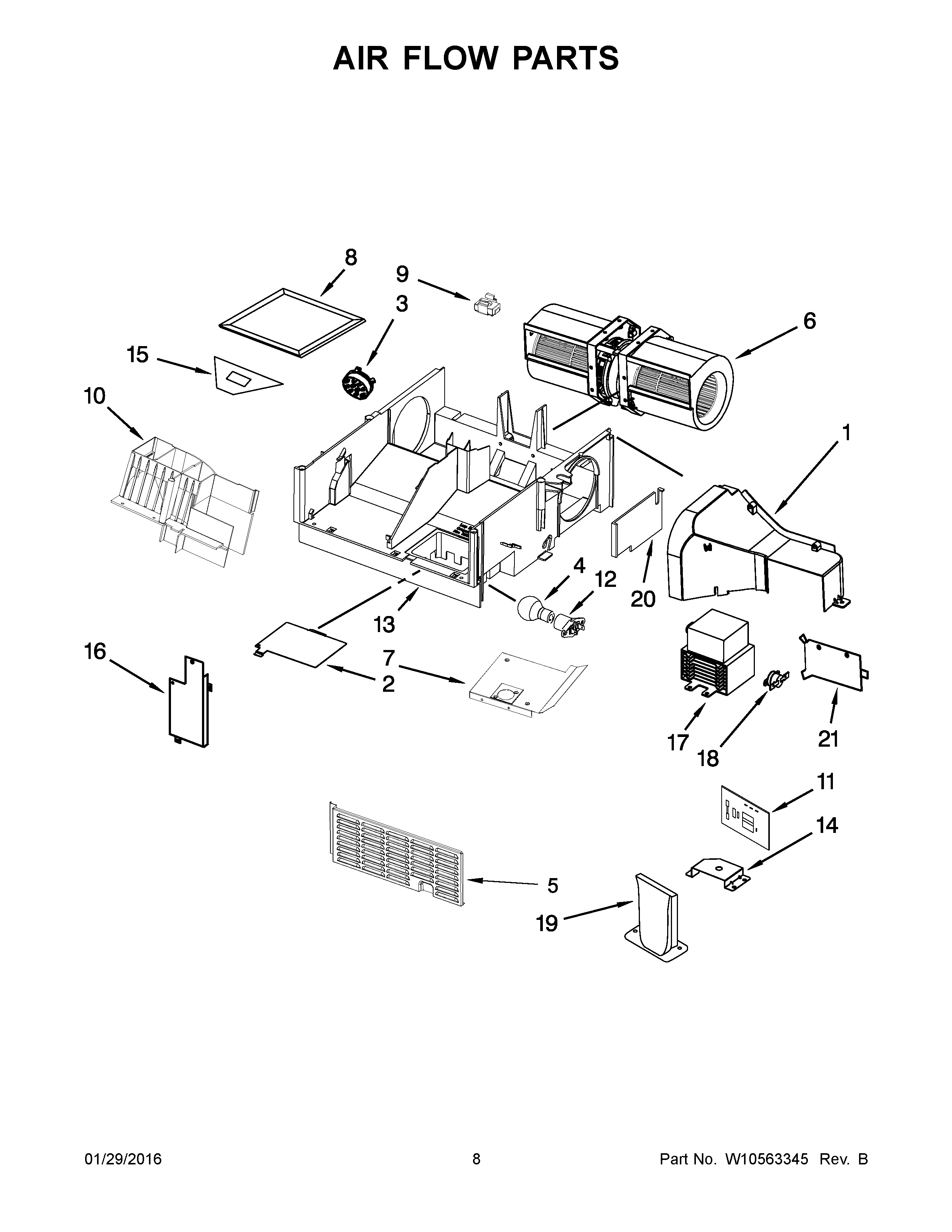 AIR FLOW PARTS

8
9
3
6
15
10
1
4
12
20
13
16
7
2
17
18
21
11
14
5
19

01/29/2016
8
Part No. W10563345 Rev. B