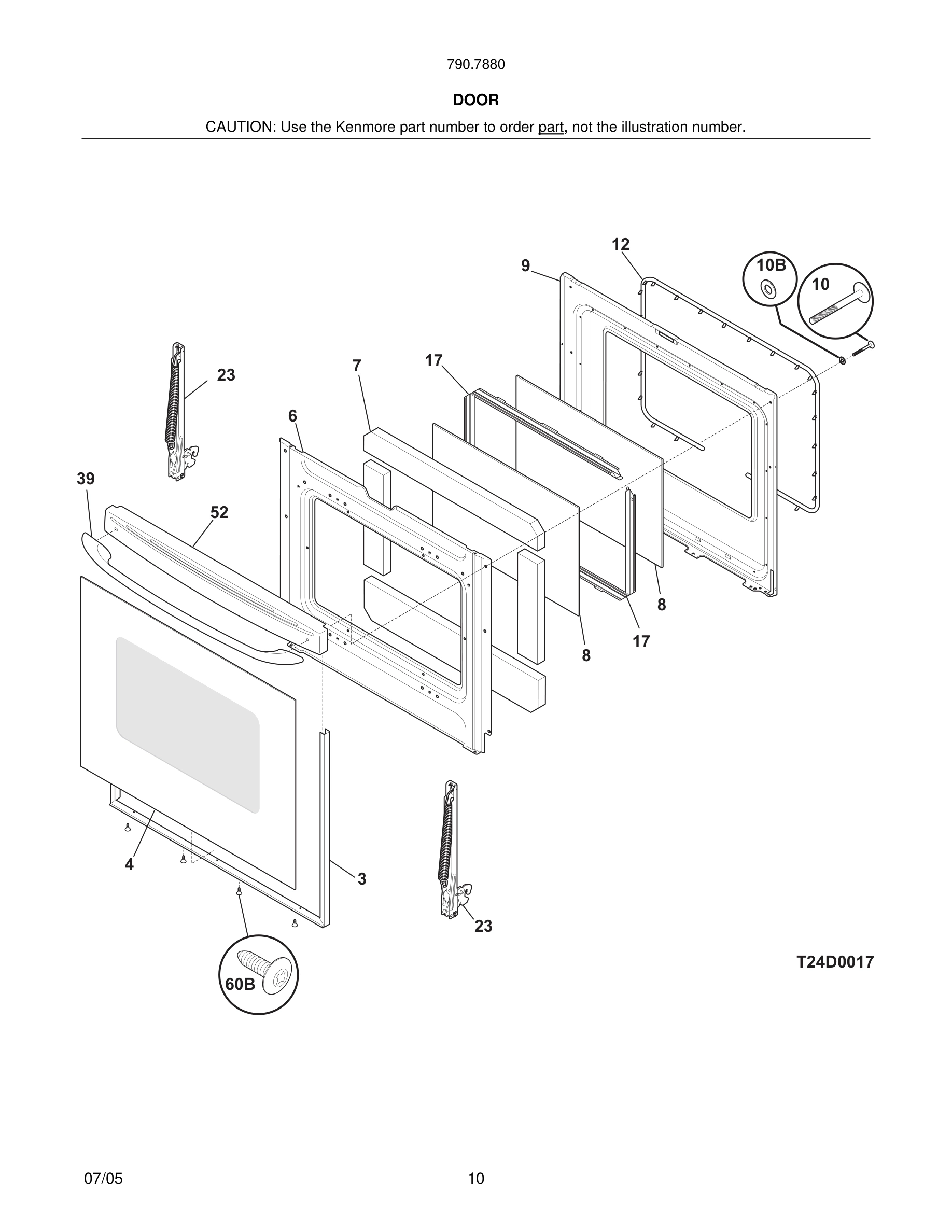 790.7880

DOOR

CAUTION: Use the Kenmore part number to order part, not the illustration number.

12
9
10B
10
23
7
17
6
39
52
8
17
8
4
3
23
60B
T24D0017

07/05
10