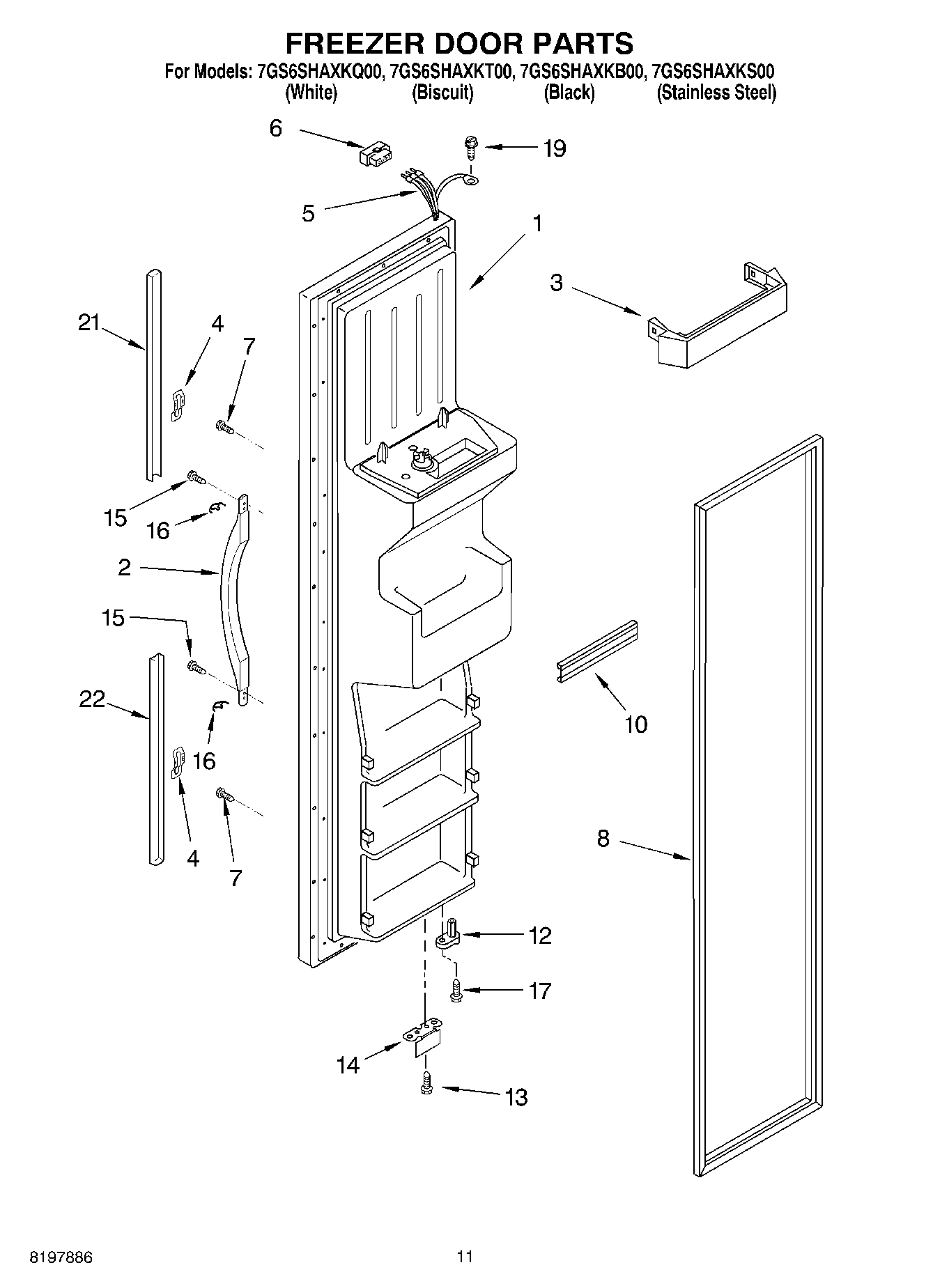 FREEZER DOOR PARTS

For Models: 7GS6SHAXKQ00, 7GS6SHAXKT00, 7GS6SHAXKB00, 7GS6SHAXKS00
(White) (Biscuit) (Black) (Stainless Steel)

6
19
5
1
3
21
4
7
15
16
2
15
22
16
4
7
10
8
12
17
14
13

8197886

11