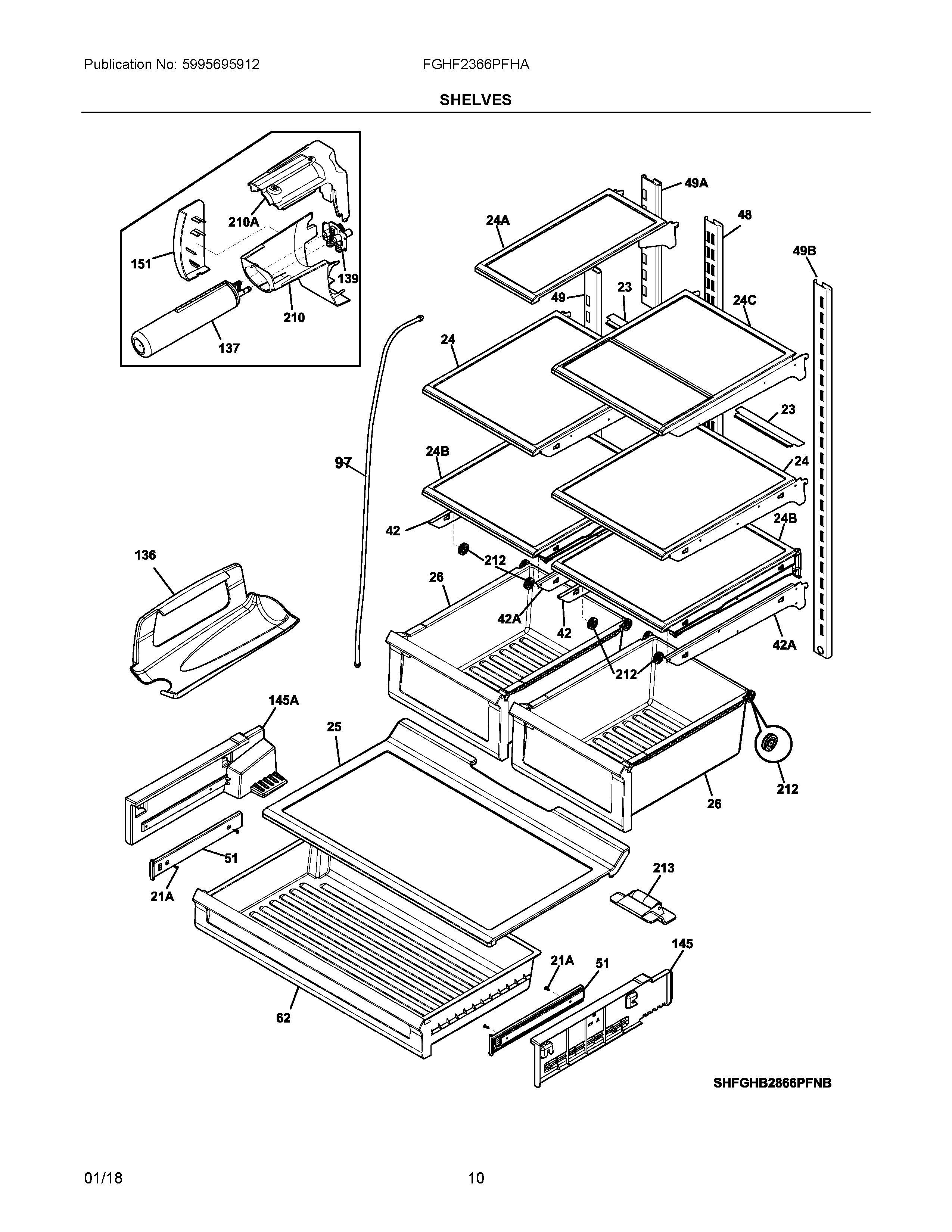 Publication No: 5995695912

FGHF2366PFHA

SHELVES

210A
151
139
210
137
49A
24A
48
49B
49
23
24C
24
23
97
24B
24
42
24B
136
212
26
42A
42
42A
212
145A
25
212
26
51
21A
213
145
21A
51
62

SHFGHB2866PFNB

01/18

10