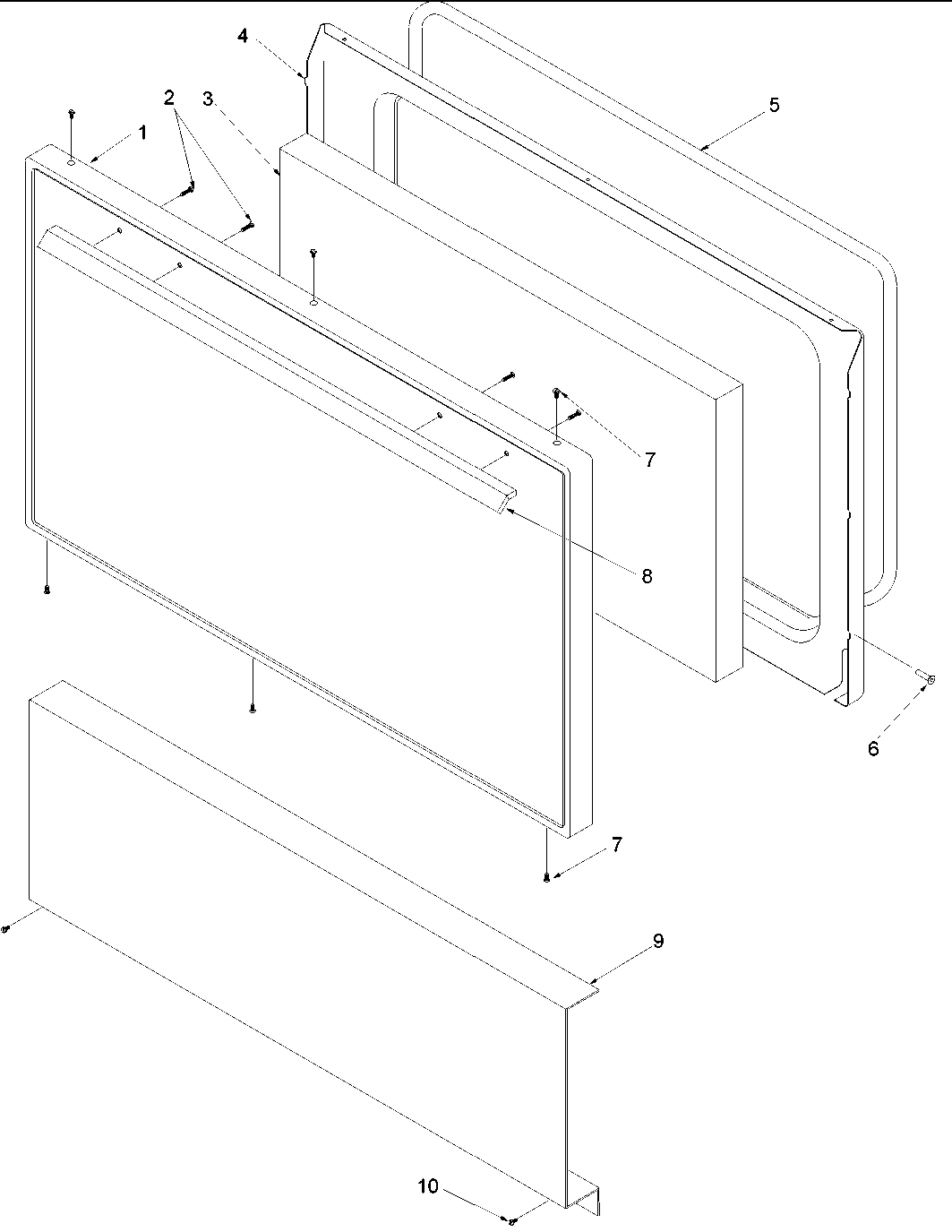 4
2
3
5
1
7
8
6
7
9
10