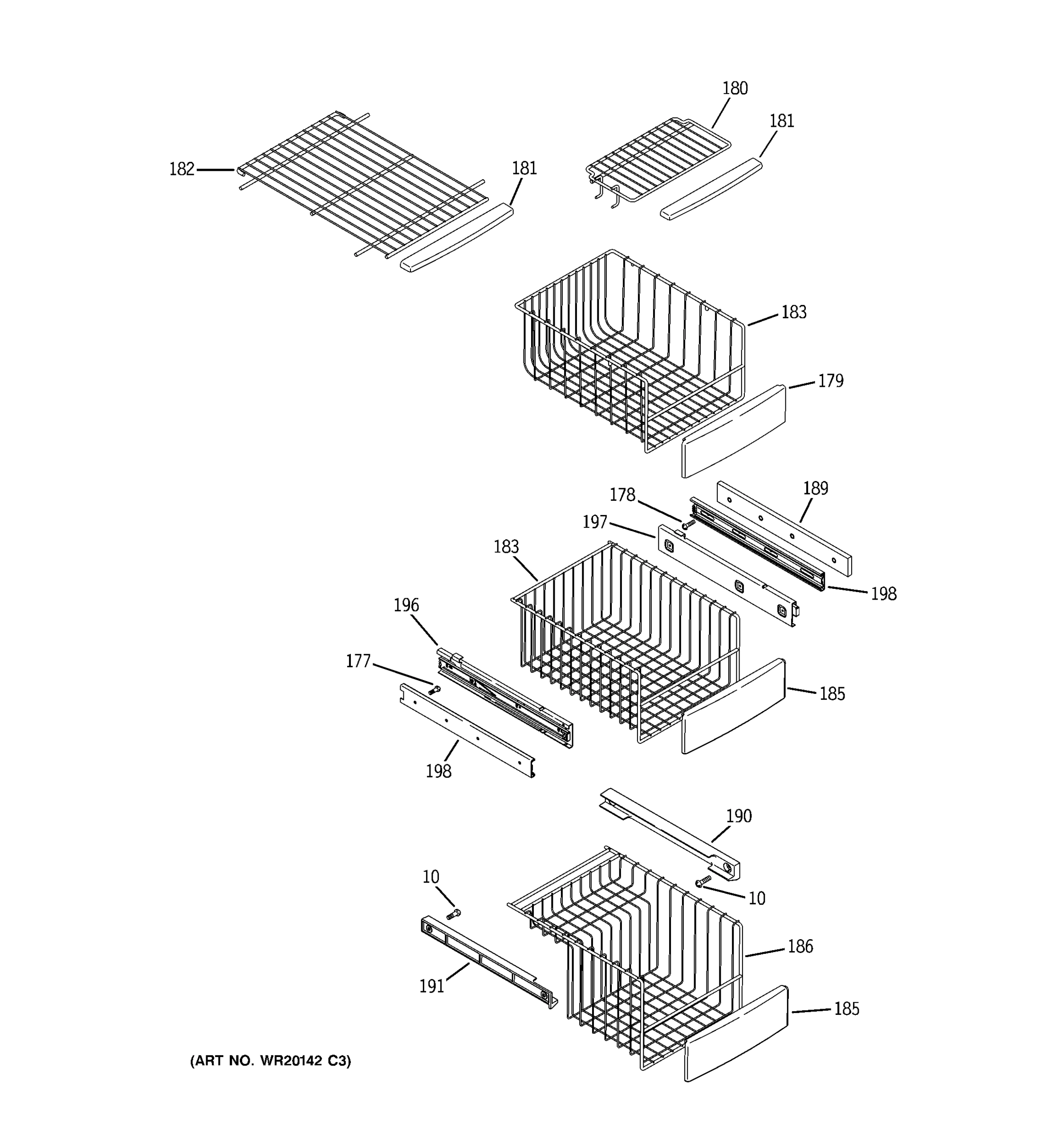 180
181
182
181
183
179
178
189
197
183
198
196
177
185
198
190
10
10
186
191
185
(ART NO. WR20142 C3)