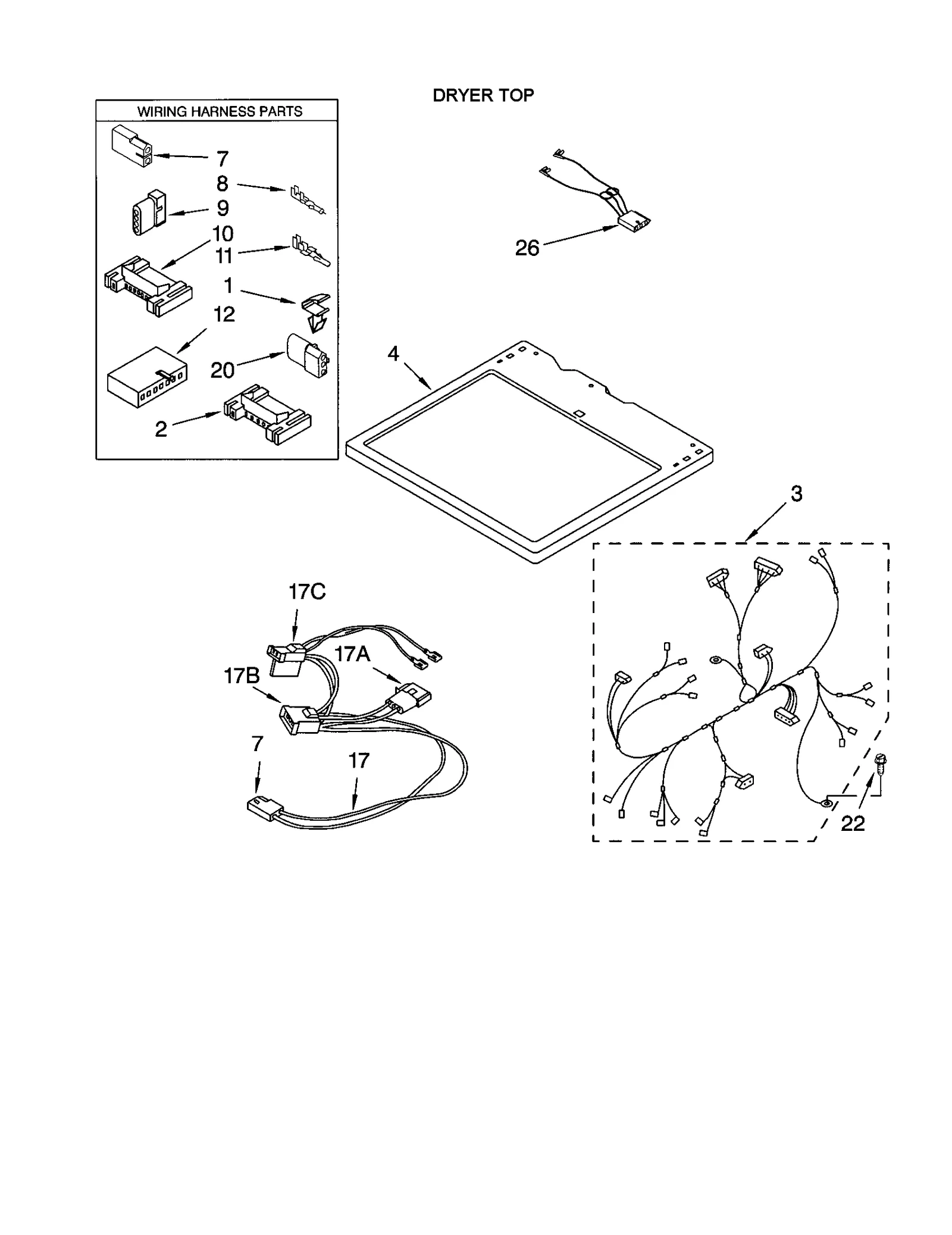 DRYER TOP

WIRING HARNESS PARTS

7
8
9
10
11
1
12
20
2

26

4

3

17C
17A
17B
7
17

22