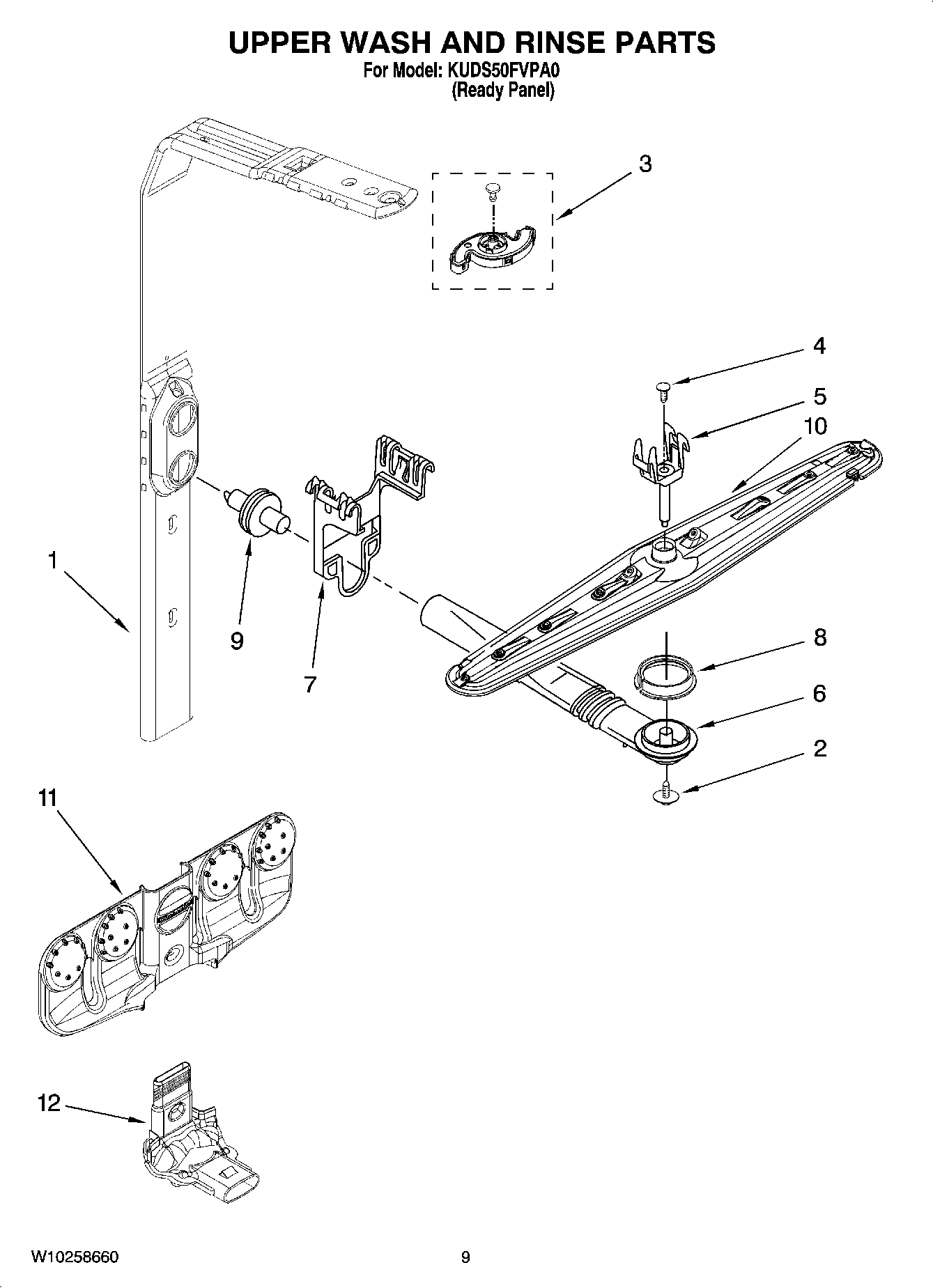 UPPER WASH AND RINSE PARTS
For Model: KUDS50FVPA0
(Ready Panel)

3
4
5
10
1
9
7
8
6
2
11
12

W10258660
9